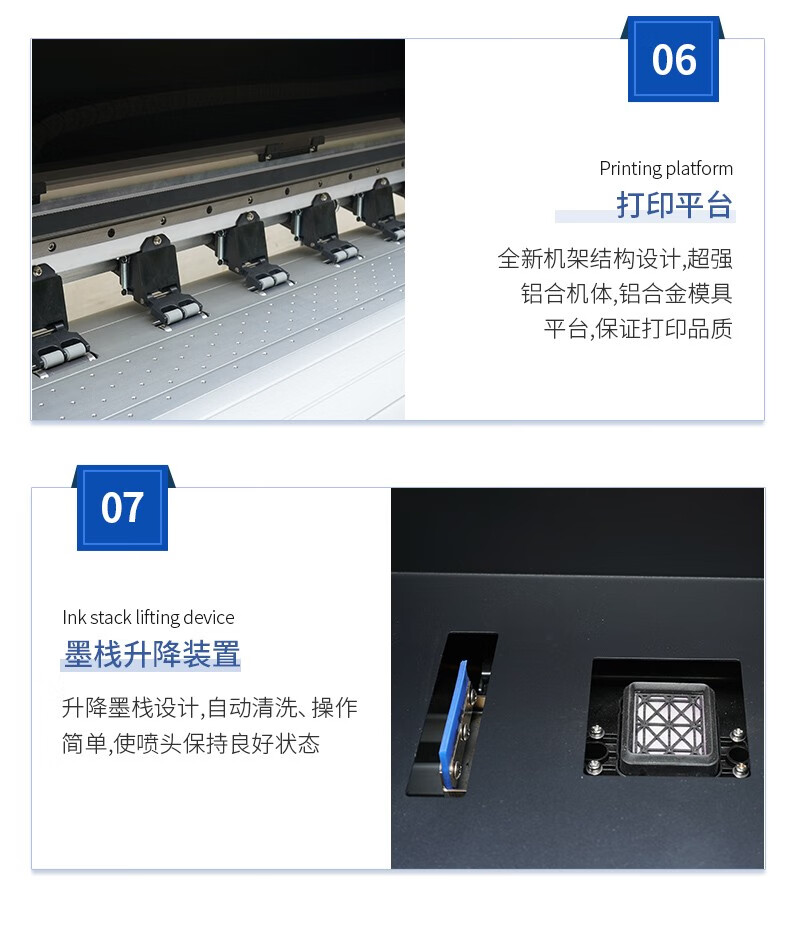 06

Printing platform

打印平台

全新机架结构设计,超强铝合机体,铝合金模具平台,保证打印品质

07

Ink stack lifting device

墨栈升降装置

升降墨栈设计,自动清洗、操作简单,使喷头保持良好状态