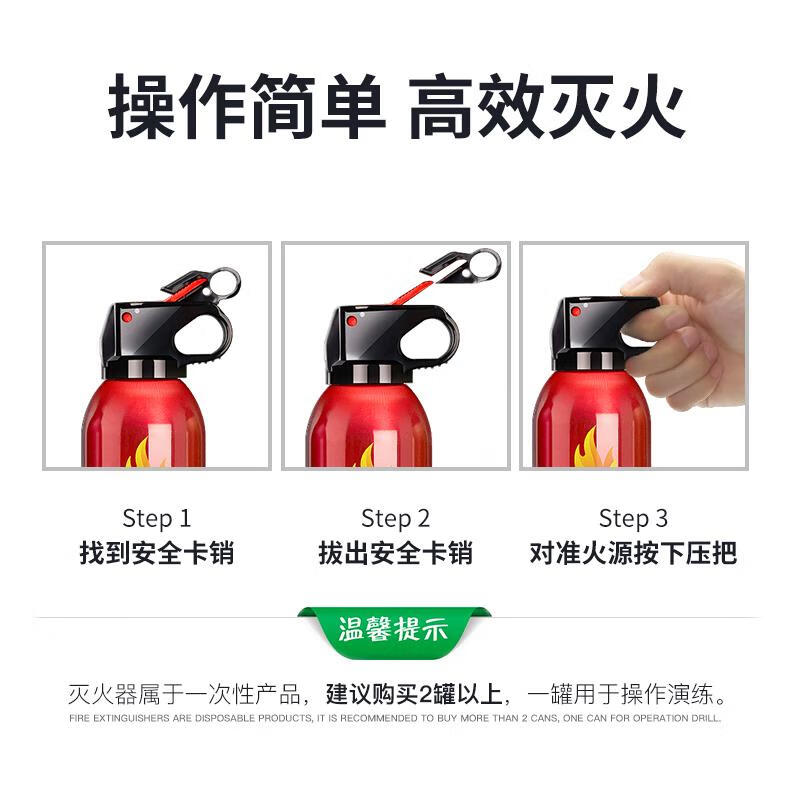 操作简单 高效灭火

Step 1
找到安全卡销

Step 2
拔出安全卡销

Step 3
对准火源按下压把

温馨提示

灭火器属于一次性产品，建议购买2罐以上，一罐用于操作演练。
FIRE EXTINGUISHERS ARE DISPOSABLE PRODUCTS, IT IS RECOMMENDED TO BUY MORE THAN 2 CANS, ONE CAN FOR OPERATION DRILL.