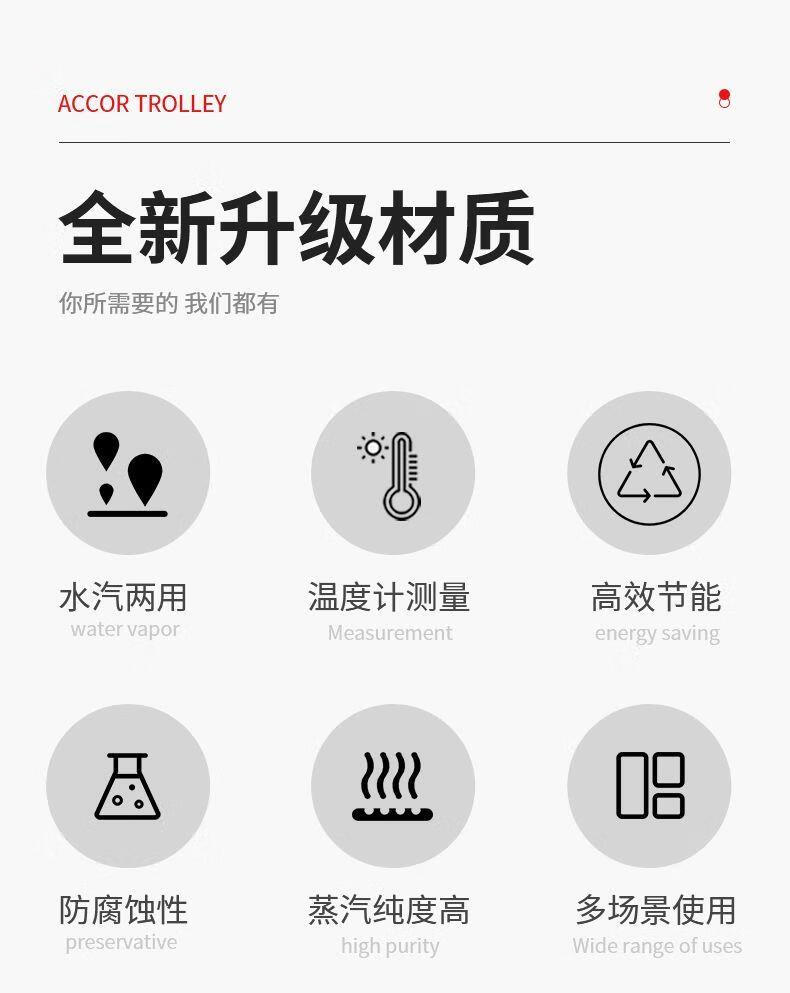 ACCOR TROLLEY

全新升级材质

你所需要的 我们都有

水汽两用
water vapor

温度计测量
Measurement

高效节能
energy saving

防腐蚀性
preservative

蒸汽纯度高
high purity

多场景使用
Wide range of uses