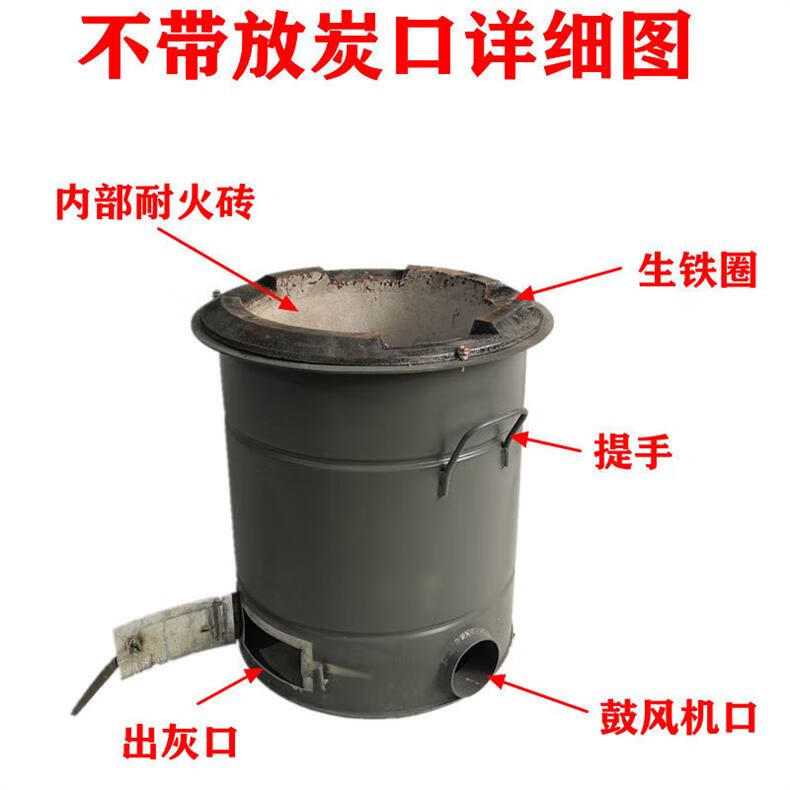 不带放炭口详细图

内部耐火砖

生铁圈

提手

出灰口

鼓风机口