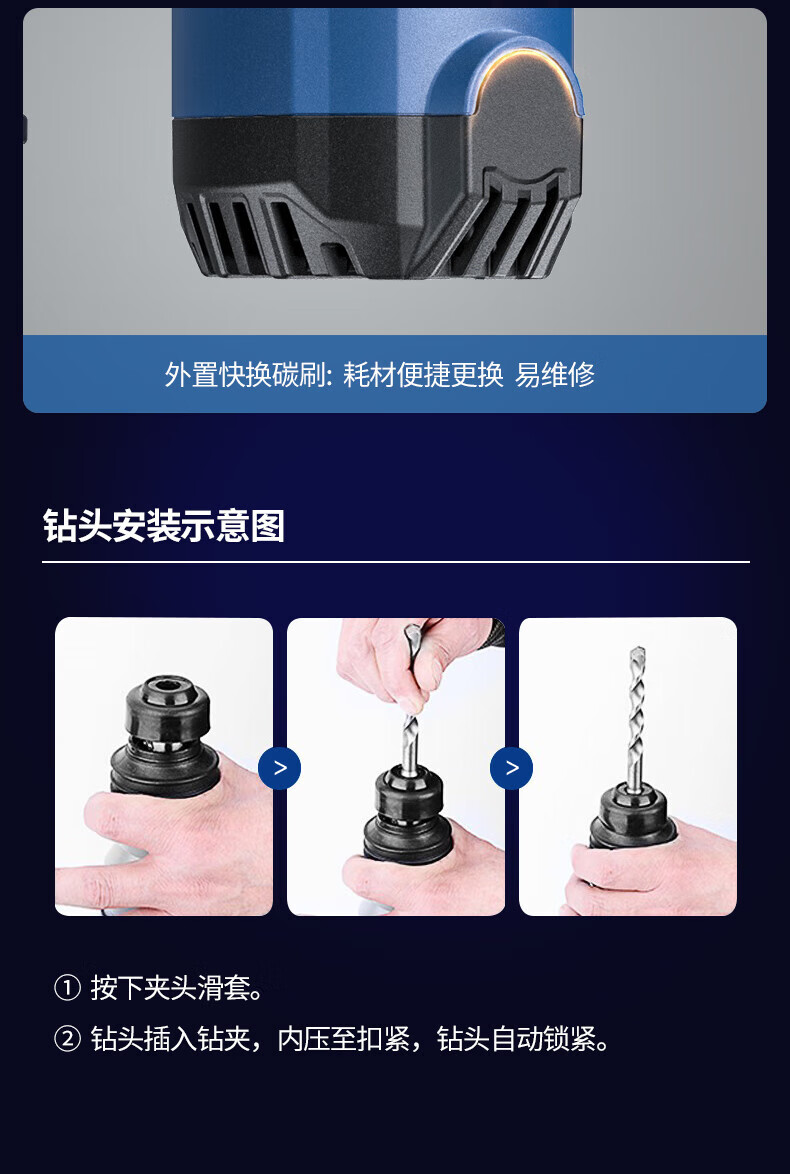 外置快换碳刷: 耗材便捷更换 易维修

钻头安装示意图

>

>

① 按下夹头滑套。

② 钻头插入钻夹，内压至扣紧，钻头自动锁紧。