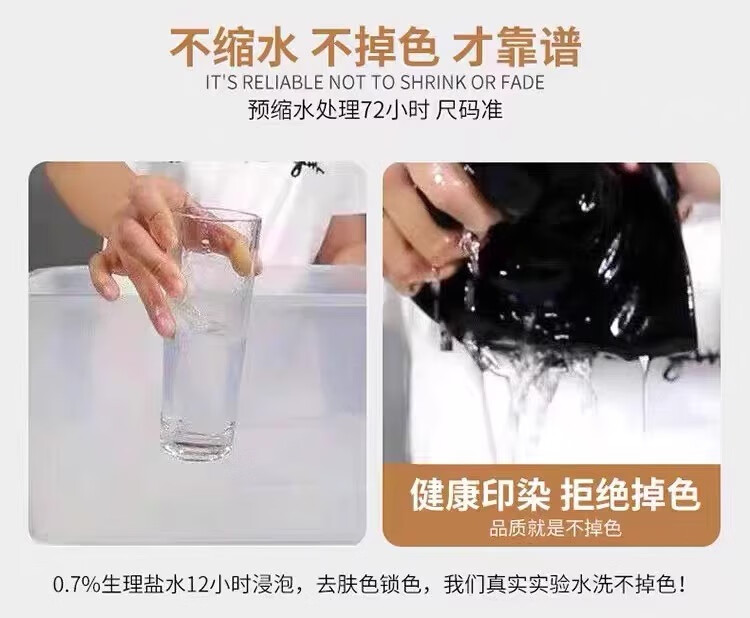 不缩水 不掉色 才靠谱
IT'S RELIABLE NOT TO SHRINK OR FADE
预缩水处理72小时 尺码准

健康印染 拒绝掉色
品质就是不掉色

0.7%生理盐水12小时浸泡，去肤色锁色，我们真实实验水洗不掉色！