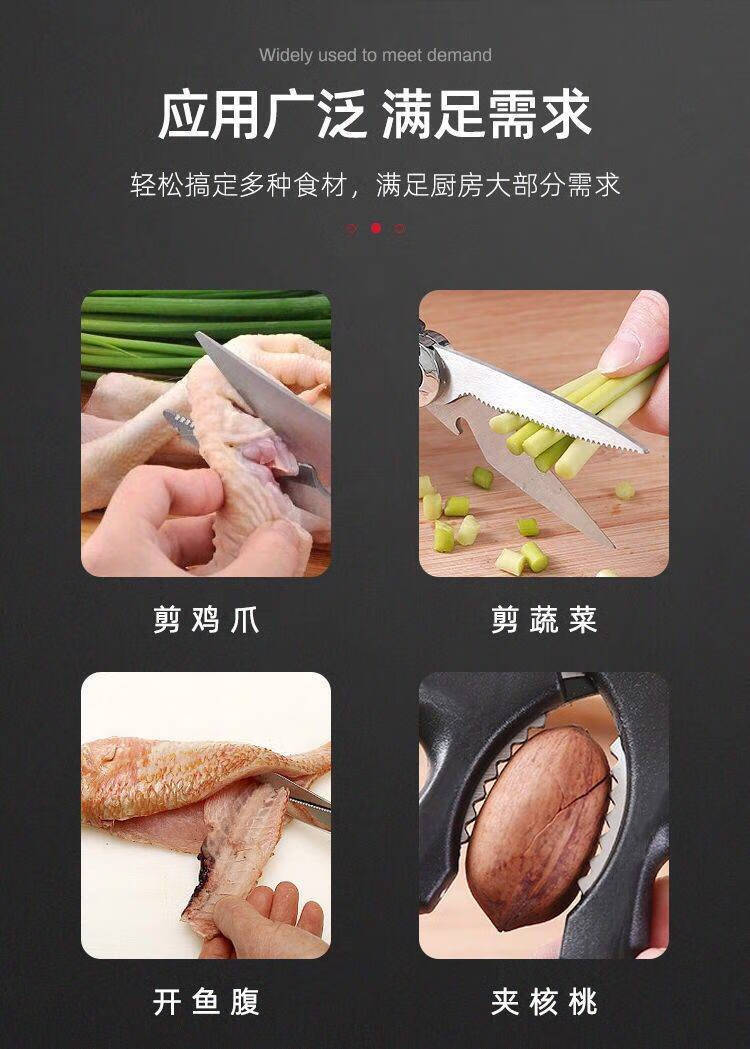 Widely used to meet demand

应用广泛 满足需求

轻松搞定多种食材，满足厨房大部分需求

剪鸡爪

剪蔬菜

开鱼腹

夹核桃