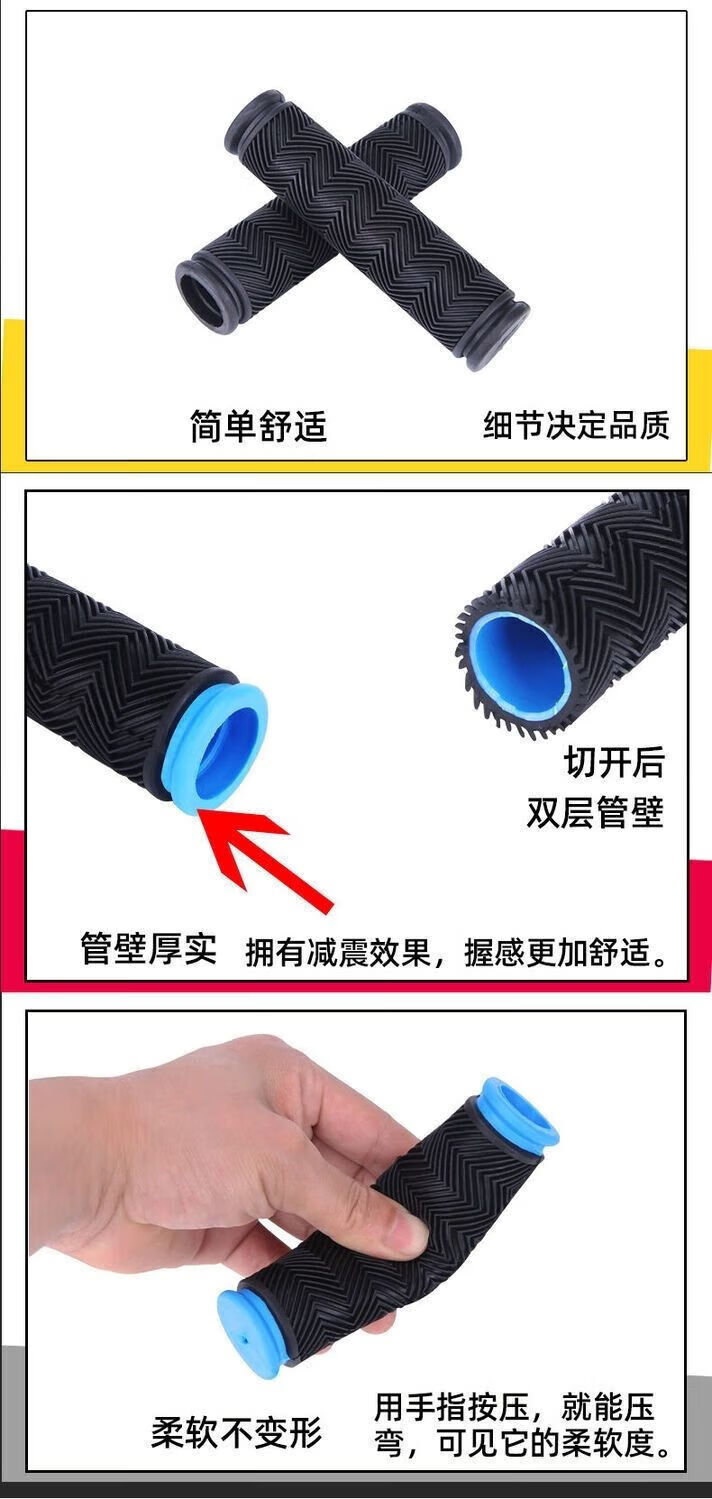 简单舒适

细节决定品质

切开后
双层管壁

管壁厚实

拥有减震效果，握感更加舒适。

柔软不变形

用手指按压，就能压弯，可见它的柔软度。