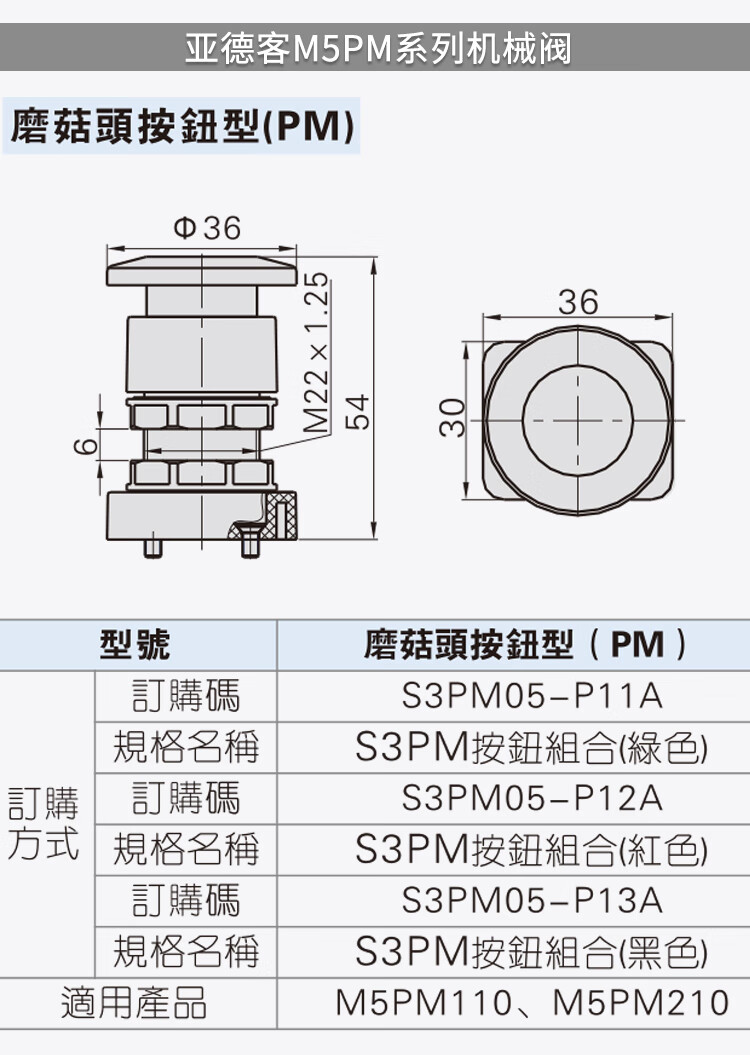 亚德客M5PM系列机械阀

磨菇頭按鈕型(PM)

Φ36
M22×1.25
54
6
36
30

| 型號 | | 磨菇頭按鈕型（PM） |
|---|---|---|
| 訂購方式 | 訂購碼 | S3PM05-P11A |
| | 規格名稱 | S3PM按鈕組合(綠色) |
| | 訂購碼 | S3PM05-P12A |
| | 規格名稱 | S3PM按鈕組合(紅色) |
| | 訂購碼 | S3PM05-P13A |
| | 規格名稱 | S3PM按鈕組合(黑色) |
| 適用產品 | | M5PM110、M5PM210 |