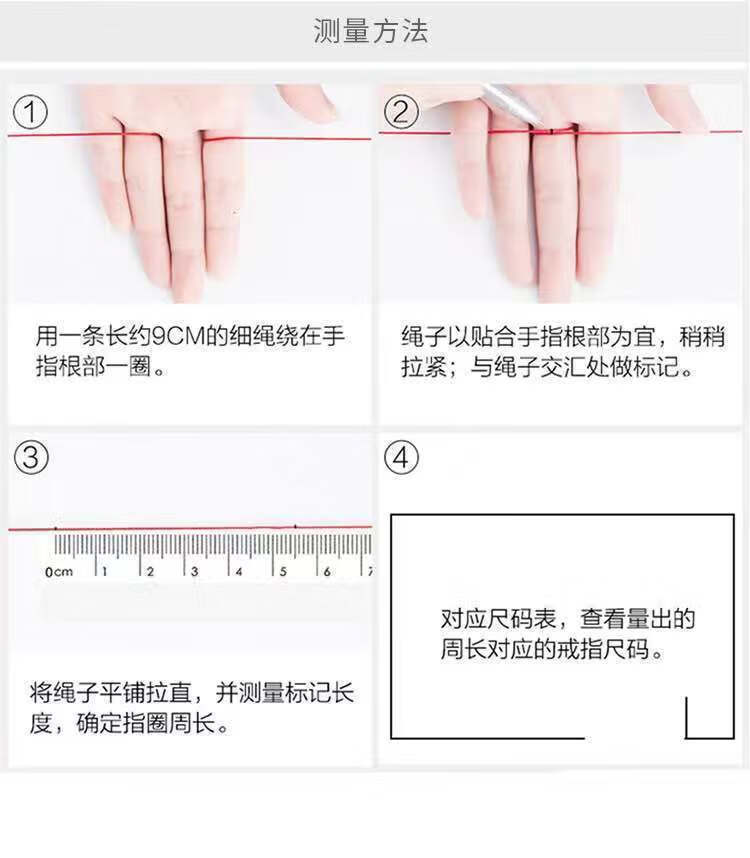 测量方法

①

用一条长约9CM的细绳绕在手指根部一圈。

②

绳子以贴合手指根部为宜，稍稍拉紧；与绳子交汇处做标记。

③

0cm 1 2 3 4 5 6 7

将绳子平铺拉直，并测量标记长度，确定指圈周长。

④

对应尺码表，查看量出的周长对应的戒指尺码。