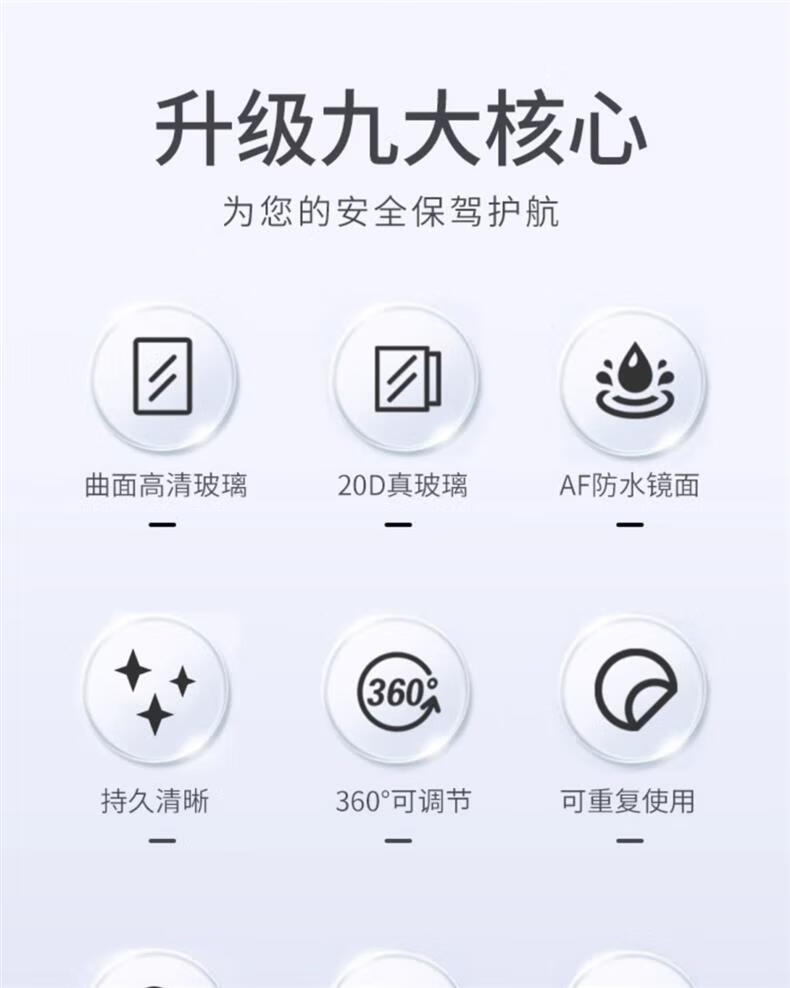 升级九大核心

为您的安全保驾护航

曲面高清玻璃
-

20D真玻璃
-

AF防水镜面
-

持久清晰
-

360°
360°可调节
-

可重复使用
-