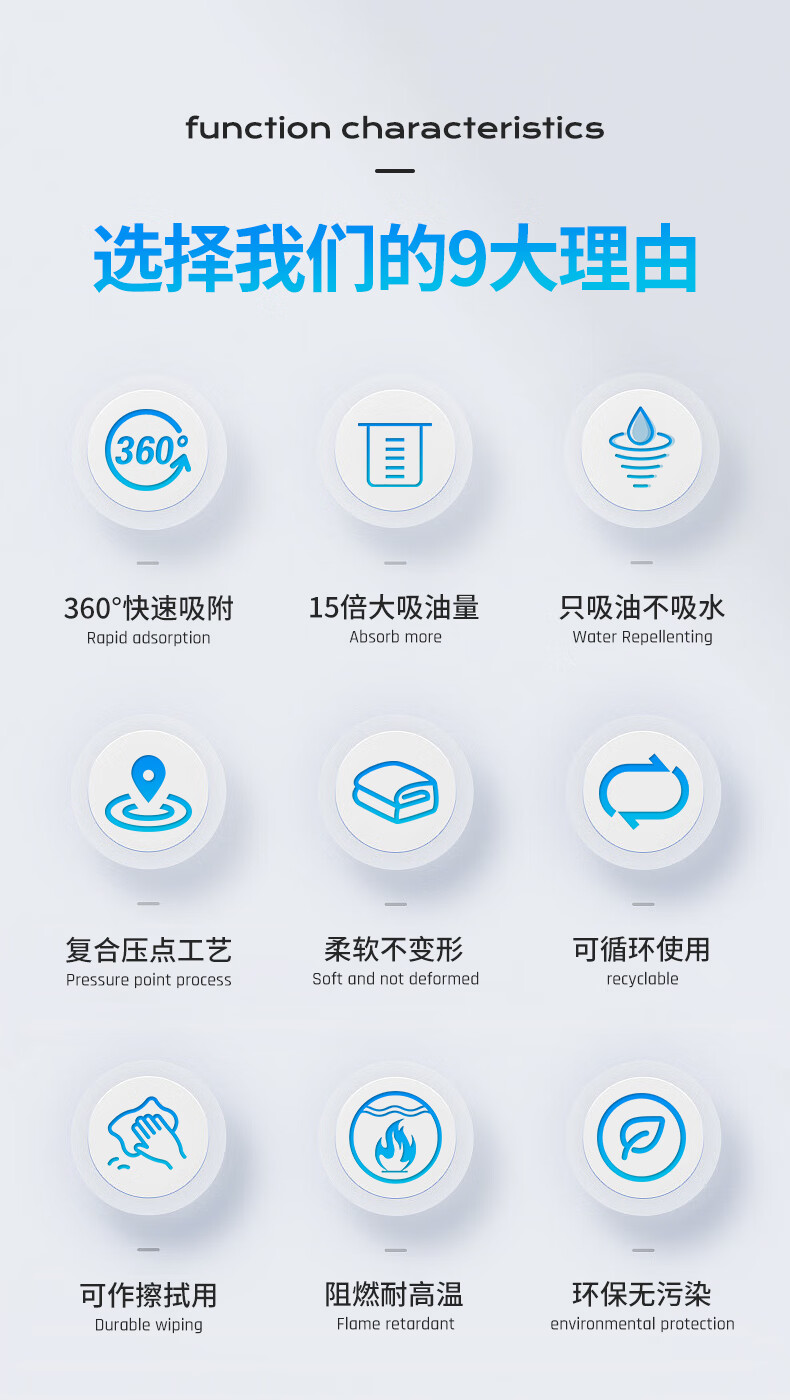 function characteristics

选择我们的9大理由

360°

360°快速吸附
Rapid adsorption

15倍大吸油量
Absorb more

只吸油不吸水
Water Repellenting

复合压点工艺
Pressure point process

柔软不变形
Soft and not deformed

可循环使用
recyclable

可作擦拭用
Durable wiping

阻燃耐高温
Flame retardant

环保无污染
environmental protection