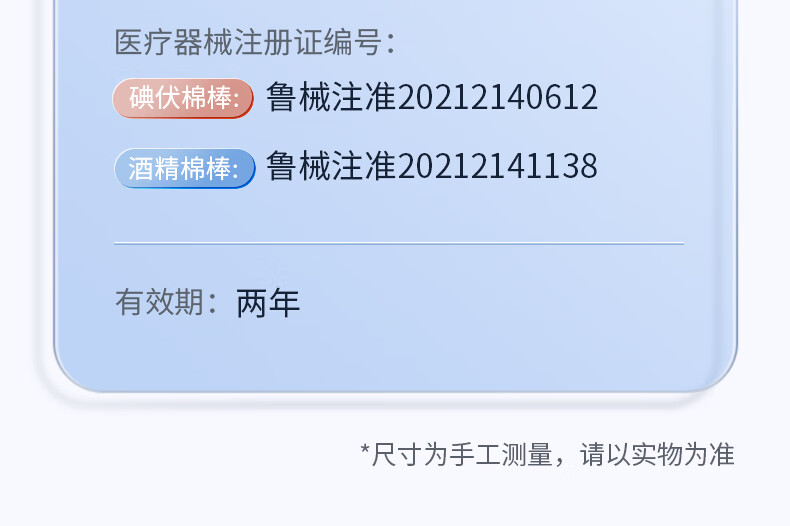 医疗器械注册证编号：

碘伏棉棒: 鲁械注准20212140612

酒精棉棒: 鲁械注准20212141138

有效期：两年

*尺寸为手工测量，请以实物为准