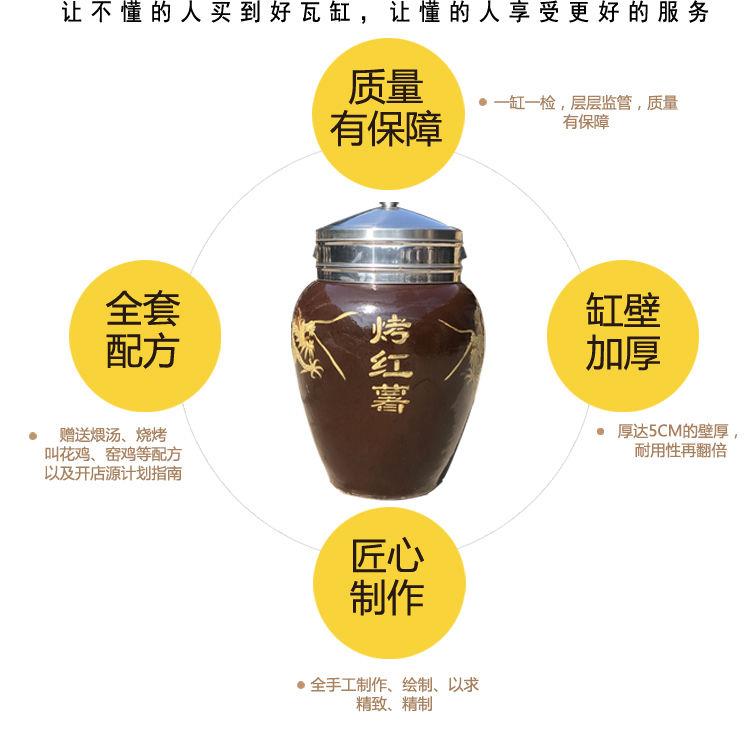 让不懂的人买到好瓦缸，让懂的人享受更好的服务

质量有保障

一缸一检，层层监管，质量有保障

全套配方

赠送煨汤、烧烤叫花鸡、窑鸡等配方以及开店源计划指南

烤红薯

缸壁加厚

厚达5CM的壁厚，耐用性再翻倍

匠心制作

全手工制作、绘制、以求精致、精制