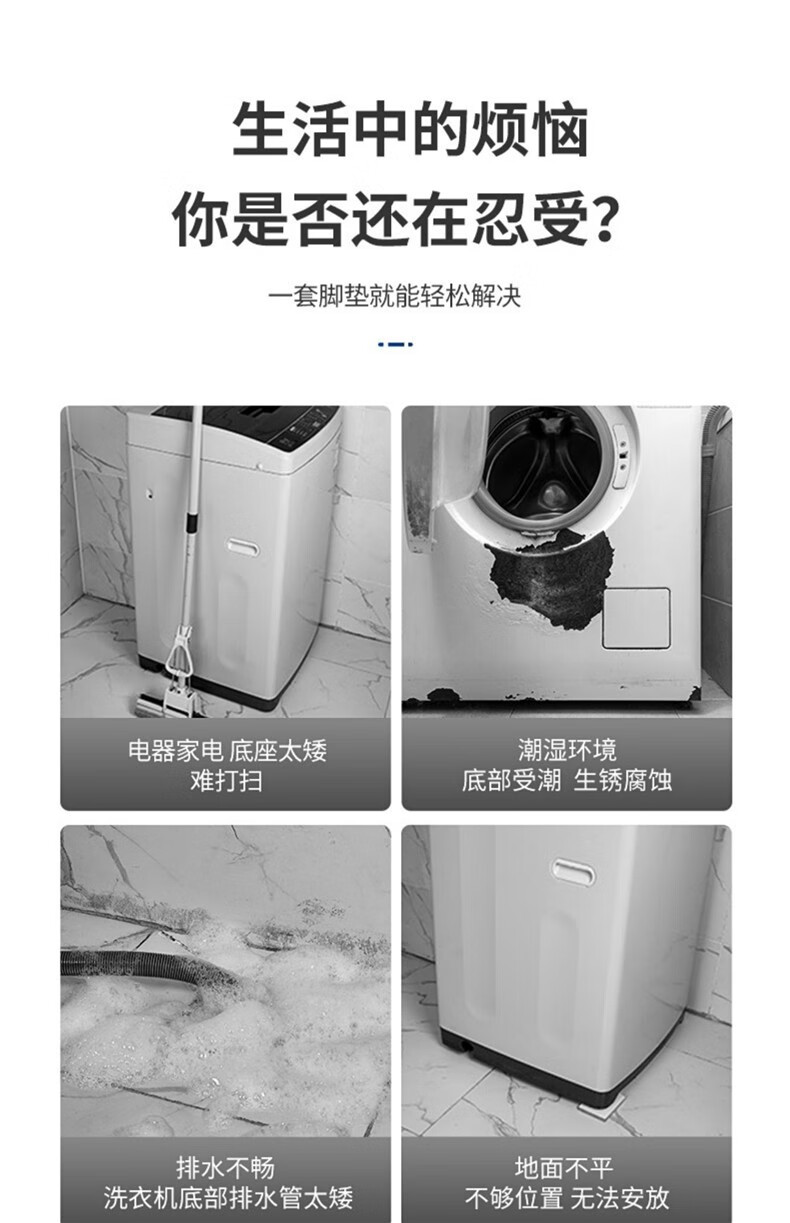 生活中的烦恼
你是否还在忍受?

一套脚垫就能轻松解决

电器家电 底座太矮
难打扫

潮湿环境
底部受潮 生锈腐蚀

排水不畅
洗衣机底部排水管太矮

地面不平
不够位置 无法安放