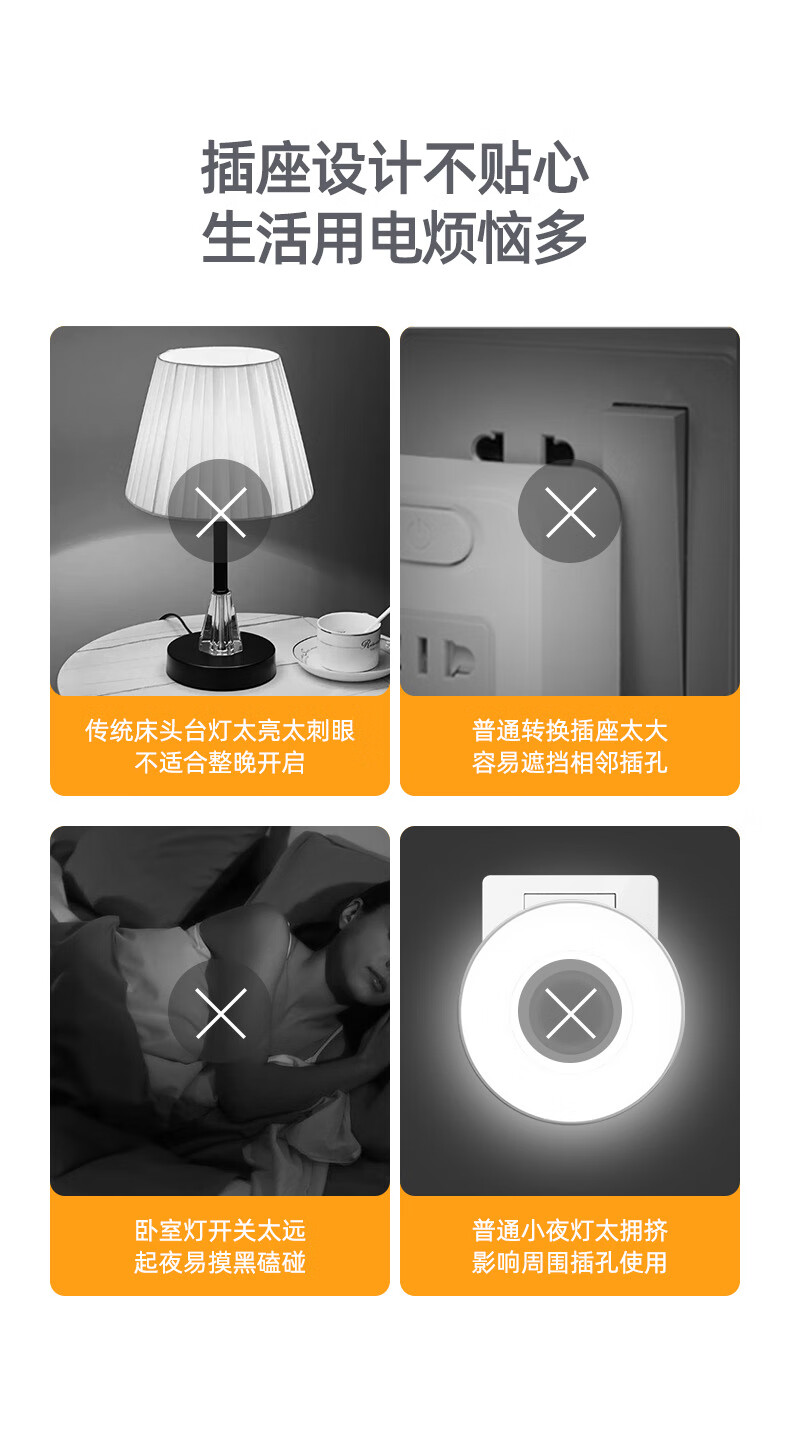 插座设计不贴心
生活用电烦恼多

传统床头台灯太亮太刺眼
不适合整晚开启

普通转换插座太大
容易遮挡相邻插孔

卧室灯开关太远
起夜易摸黑磕碰

普通小夜灯太拥挤
影响周围插孔使用