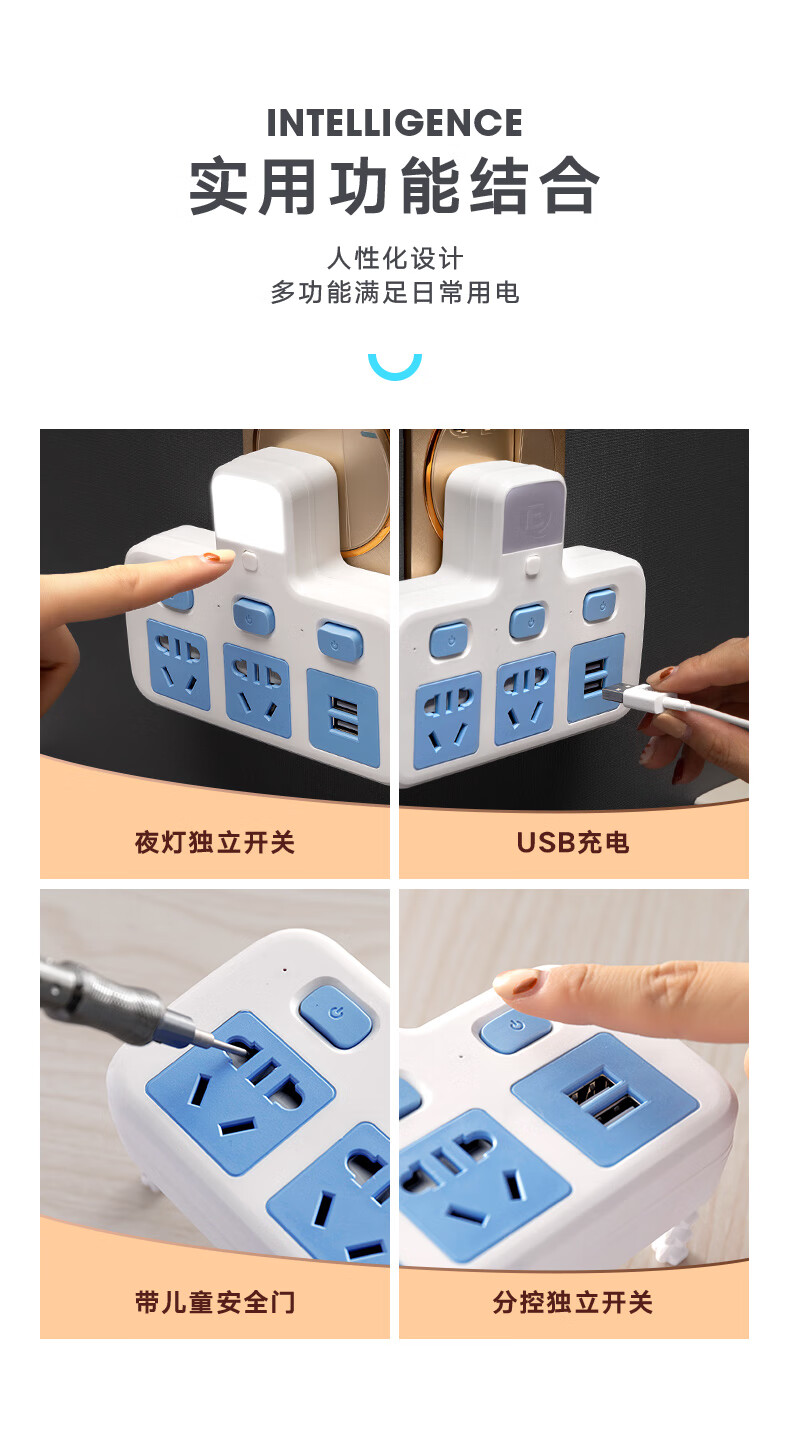 INTELLIGENCE
实用功能结合

人性化设计
多功能满足日常用电

夜灯独立开关

USB充电

带儿童安全门

分控独立开关