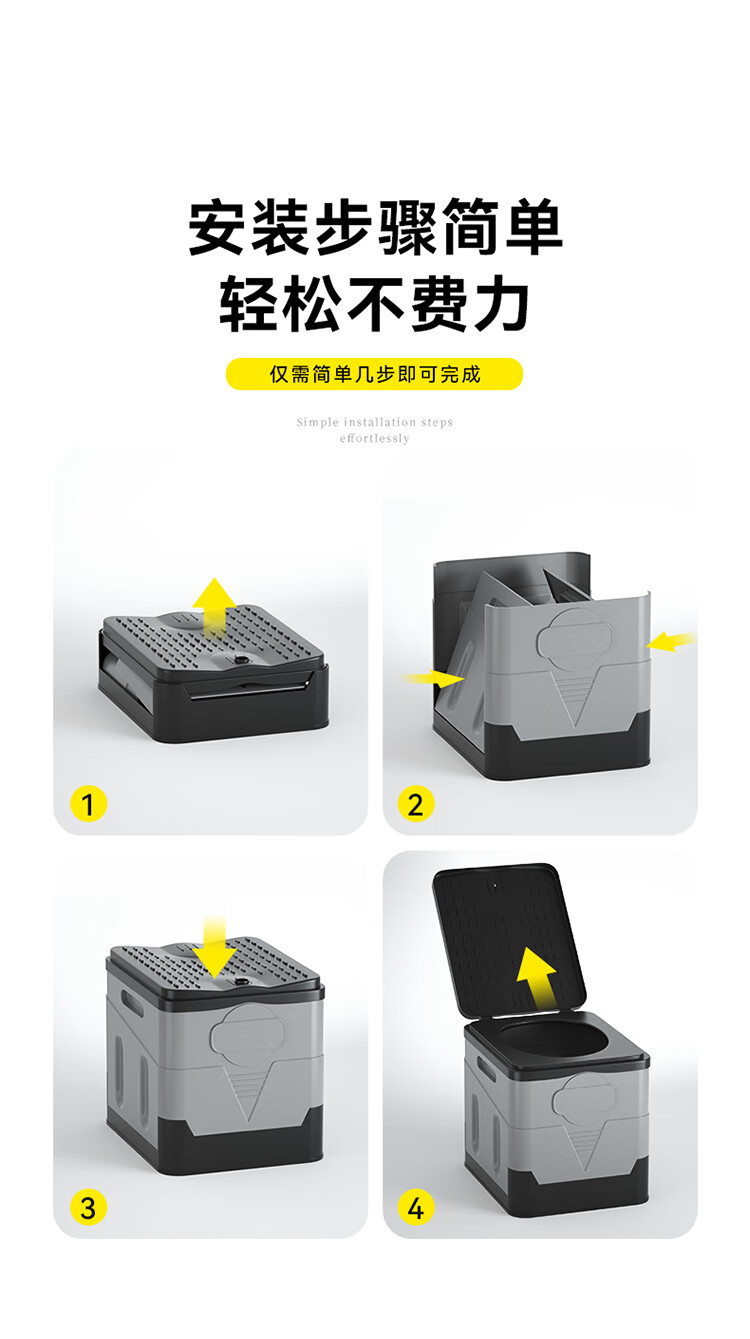 安装步骤简单
轻松不费力

仅需简单几步即可完成

Simple installation steps
effortlessly

1

2

3

4