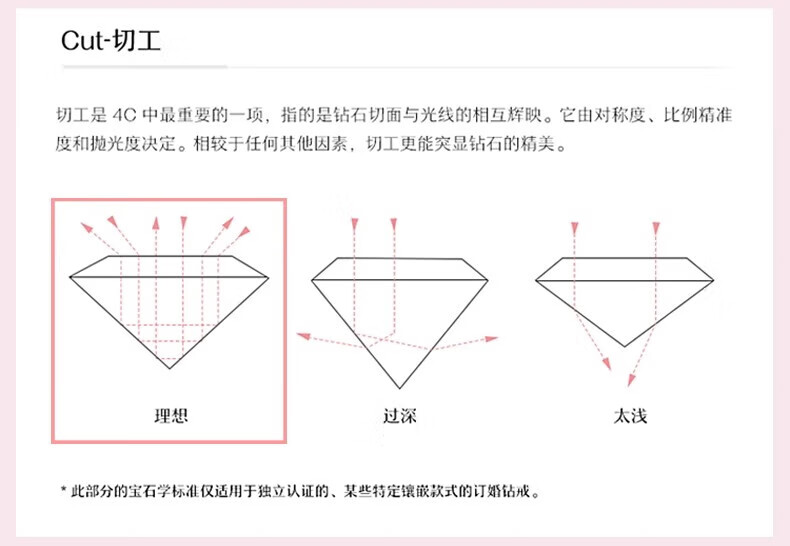 Cut-切工

切工是 4C 中最重要的一项，指的是钻石切面与光线的相互辉映。它由对称度、比例精准度和抛光度决定。相较于任何其他因素，切工更能突显钻石的精美。

理想

过深

太浅

* 此部分的宝石学标准仅适用于独立认证的、某些特定镶嵌款式的订婚钻戒。