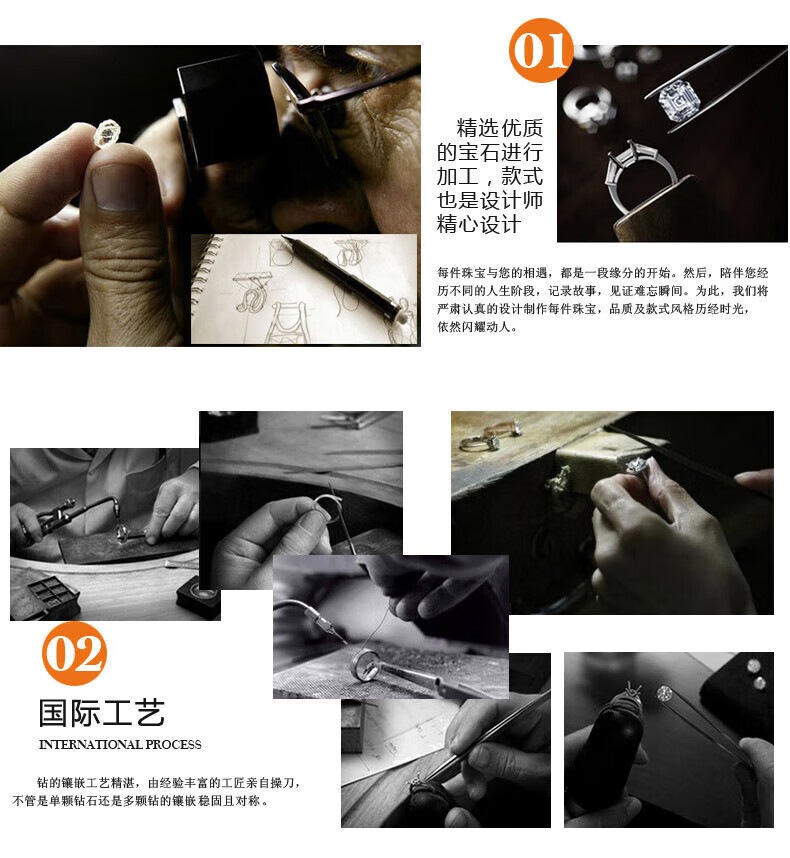 01

精选优质的宝石进行加工，款式也是设计师精心设计

每件珠宝与您的相遇，都是一段缘分的开始。然后，陪伴您经历不同的人生阶段，记录故事，见证难忘瞬间。为此，我们将严肃认真的设计制作每件珠宝，品质及款式风格历经时光，依然闪耀动人。

02

国际工艺

INTERNATIONAL PROCESS

钻的镶嵌工艺精湛，由经验丰富的工匠亲自操刀，不管是单颗钻石还是多颗钻的镶嵌稳固且对称。