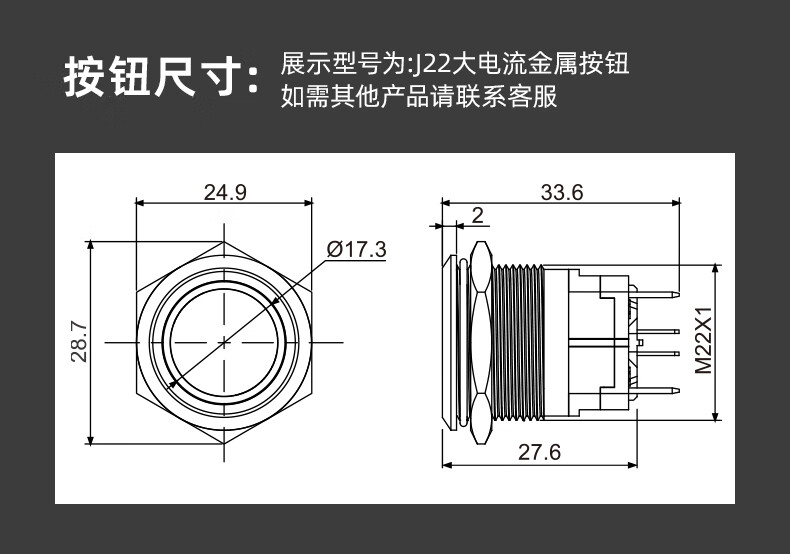 按钮尺寸：

展示型号为:J22大电流金属按钮
如需其他产品请联系客服

24.9

Ø17.3

28.7

33.6

2

M22X1

27.6