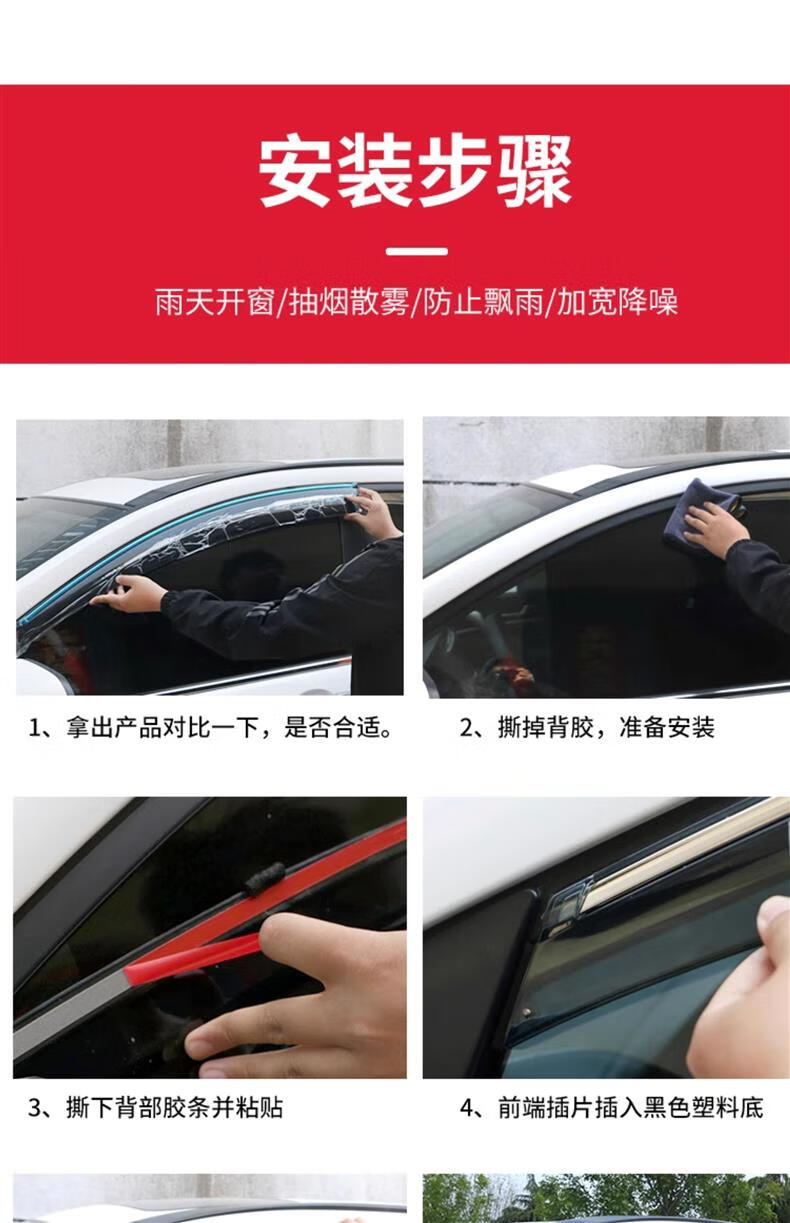 安装步骤

雨天开窗/抽烟散雾/防止飘雨/加宽降噪

1、拿出产品对比一下，是否合适。

2、撕掉背胶，准备安装

3、撕下背部胶条并粘贴

4、前端插片插入黑色塑料底