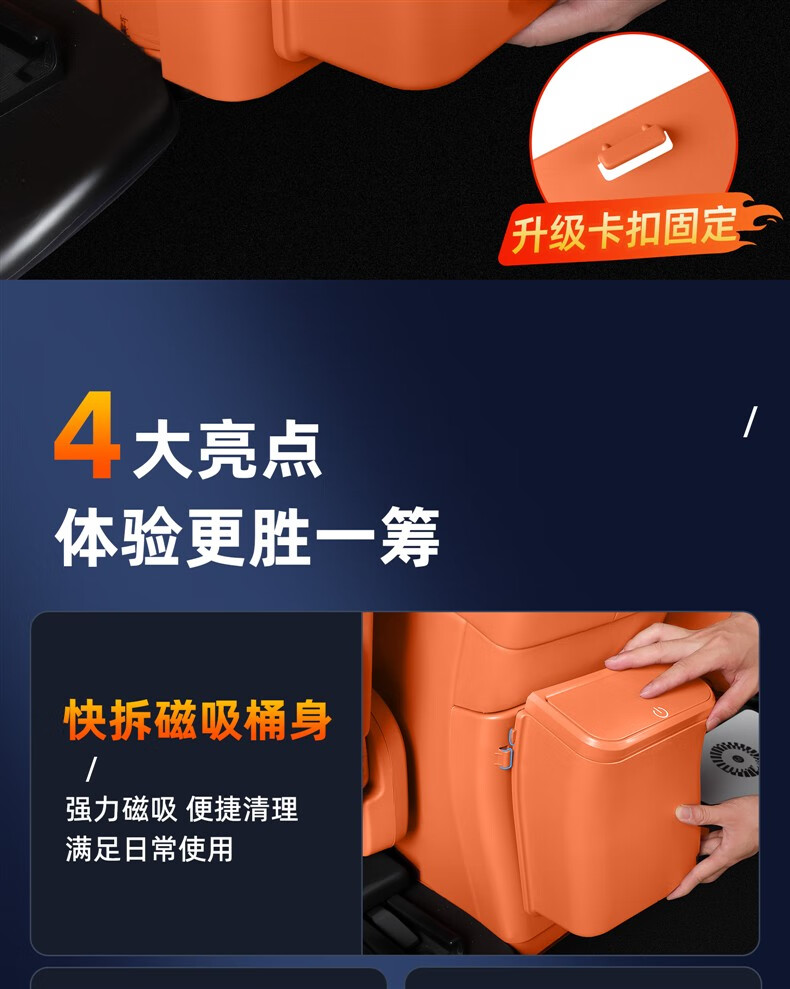 升级卡扣固定

4 大亮点

/

体验更胜一筹

快拆磁吸桶身

/

强力磁吸 便捷清理
满足日常使用