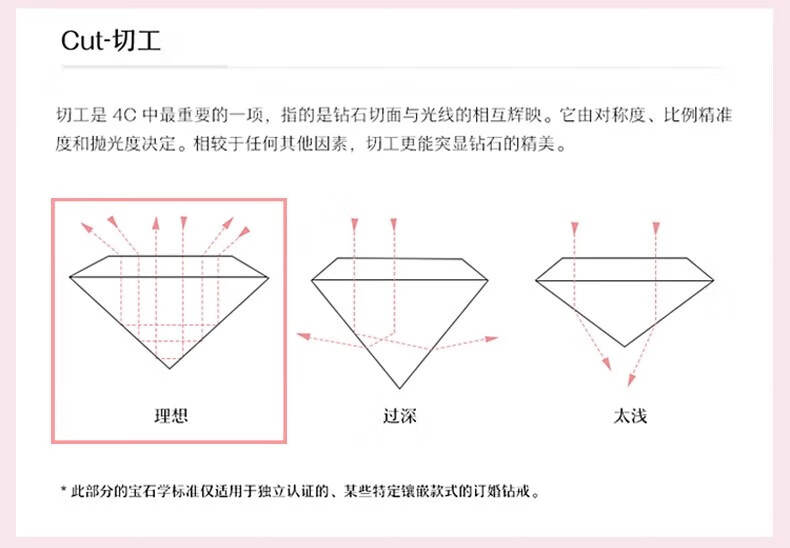 Cut-切工

切工是 4C 中最重要的一项，指的是钻石切面与光线的相互辉映。它由对称度、比例精准度和抛光度决定。相较于任何其他因素，切工更能突显钻石的精美。

理想

过深

太浅

* 此部分的宝石学标准仅适用于独立认证的、某些特定镶嵌款式的订婚钻戒。