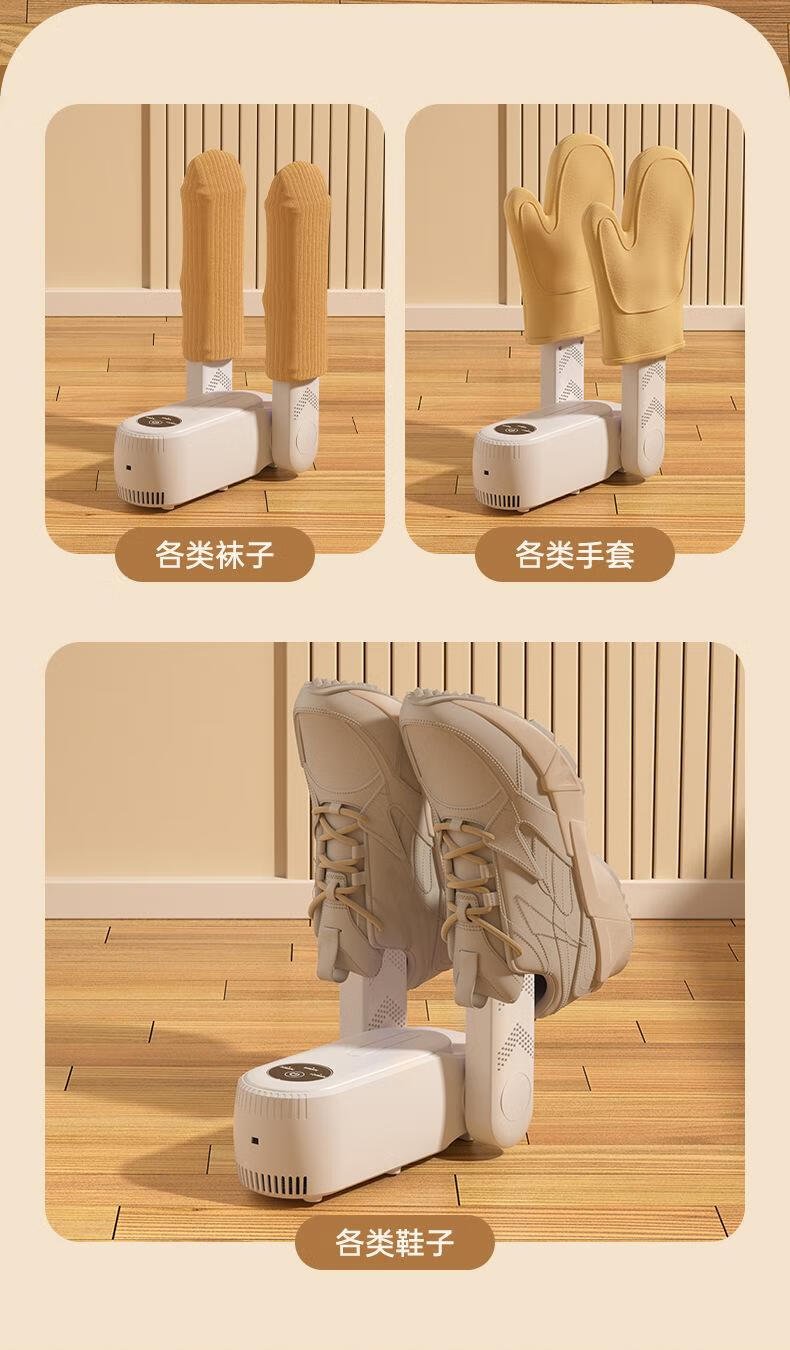 各类袜子

各类手套

各类鞋子