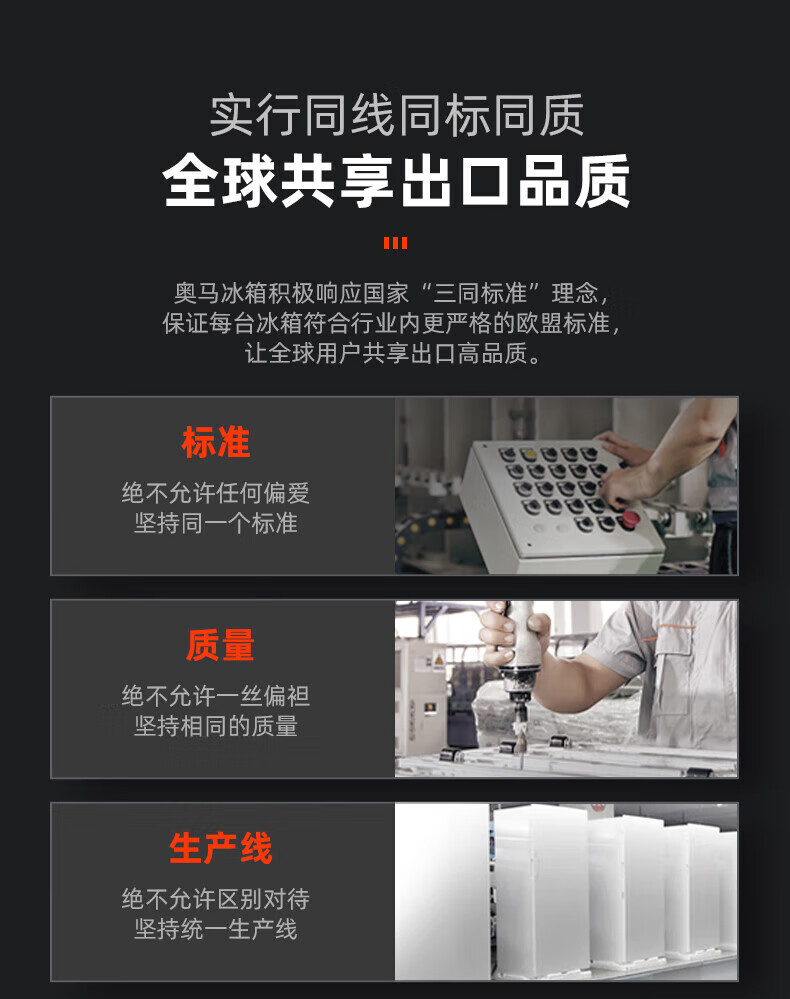 实行同线同标同质
全球共享出口品质

奥马冰箱积极响应国家“三同标准”理念，保证每台冰箱符合行业内更严格的欧盟标准，让全球用户共享出口高品质。

标准
绝不允许任何偏爱
坚持同一个标准

质量
绝不允许一丝偏袒
坚持相同的质量

生产线
绝不允许区别对待
坚持统一生产线