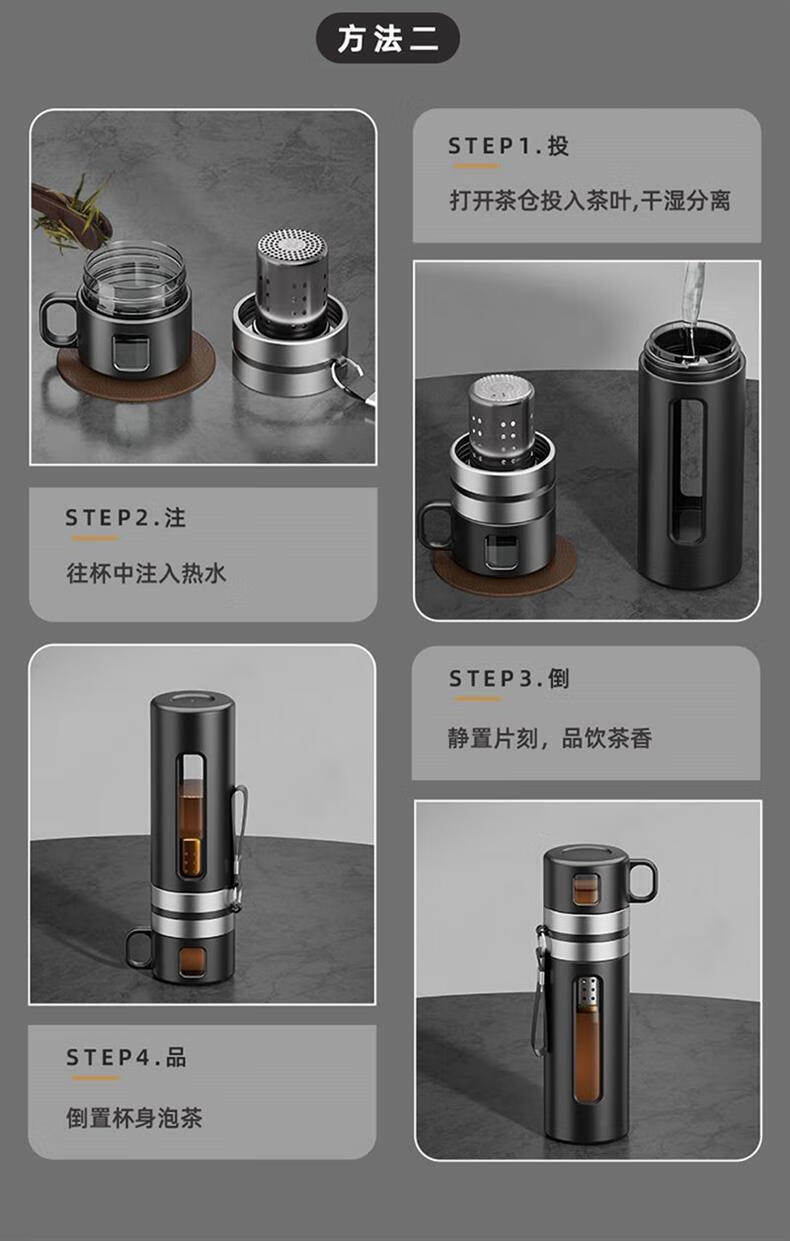 方法二

STEP1.投

打开茶仓投入茶叶,干湿分离

STEP2.注

往杯中注入热水

STEP3.倒

静置片刻，品饮茶香

STEP4.品

倒置杯身泡茶