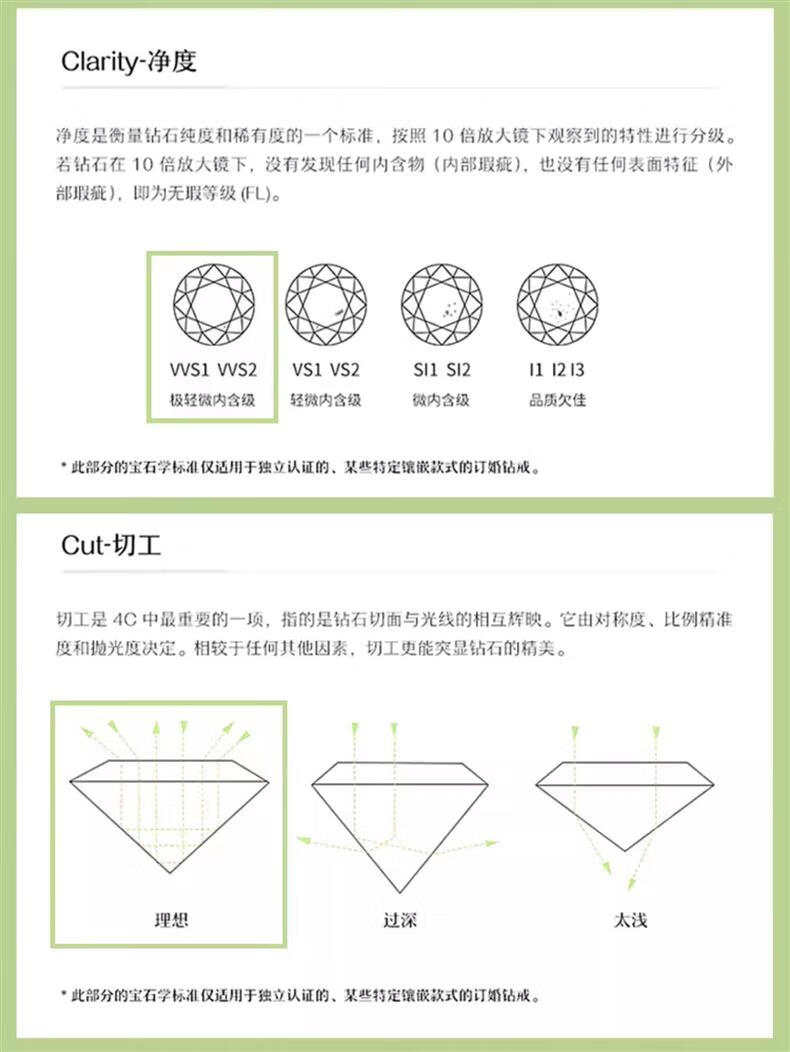 Clarity-净度

净度是衡量钻石纯度和稀有度的一个标准，按照 10 倍放大镜下观察到的特性进行分级。若钻石在 10 倍放大镜下，没有发现任何内含物（内部瑕疵），也没有任何表面特征（外部瑕疵），即为无瑕等级 (FL)。

VVS1 VVS2
极轻微内含级

VS1 VS2
轻微内含级

SI1 SI2
微内含级

I1 I2 I3
品质欠佳

* 此部分的宝石学标准仅适用于独立认证的、某些特定镶嵌款式的订婚钻戒。

Cut-切工

切工是 4C 中最重要的一项，指的是钻石切面与光线的相互辉映。它由对称度、比例精准度和抛光度决定。相较于任何其他因素，切工更能突显钻石的精美。

理想

过深

太浅

* 此部分的宝石学标准仅适用于独立认证的、某些特定镶嵌款式的订婚钻戒。