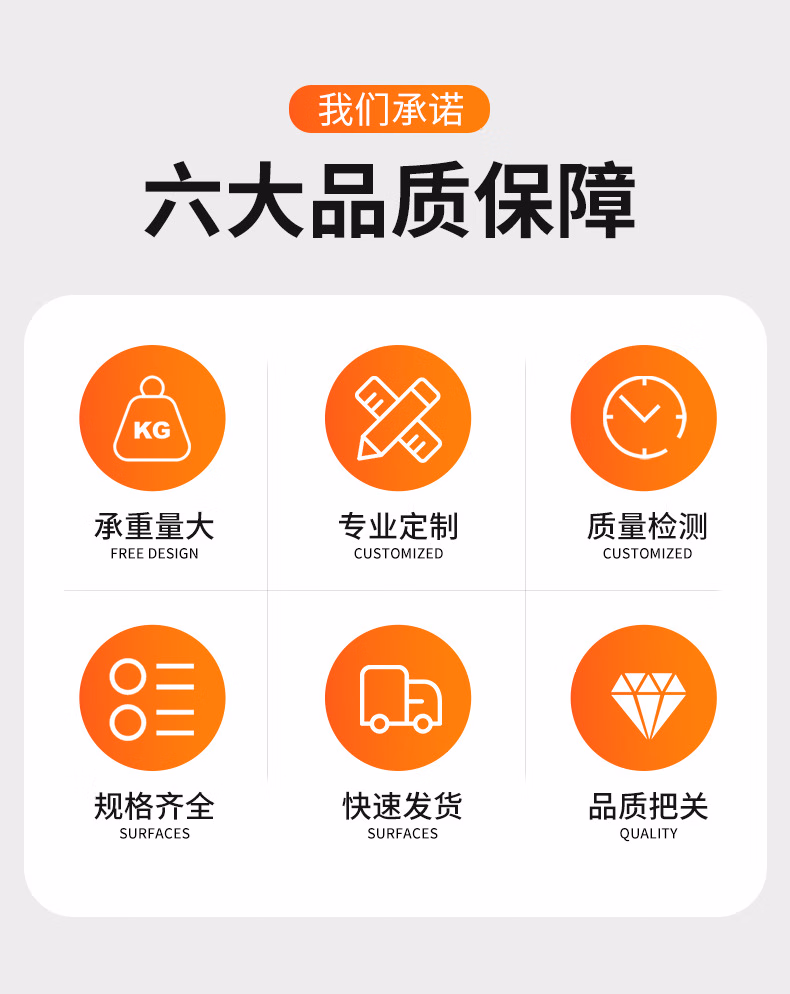 我们承诺

六大品质保障

KG

承重量大
FREE DESIGN

专业定制
CUSTOMIZED

质量检测
CUSTOMIZED

规格齐全
SURFACES

快速发货
SURFACES

品质把关
QUALITY