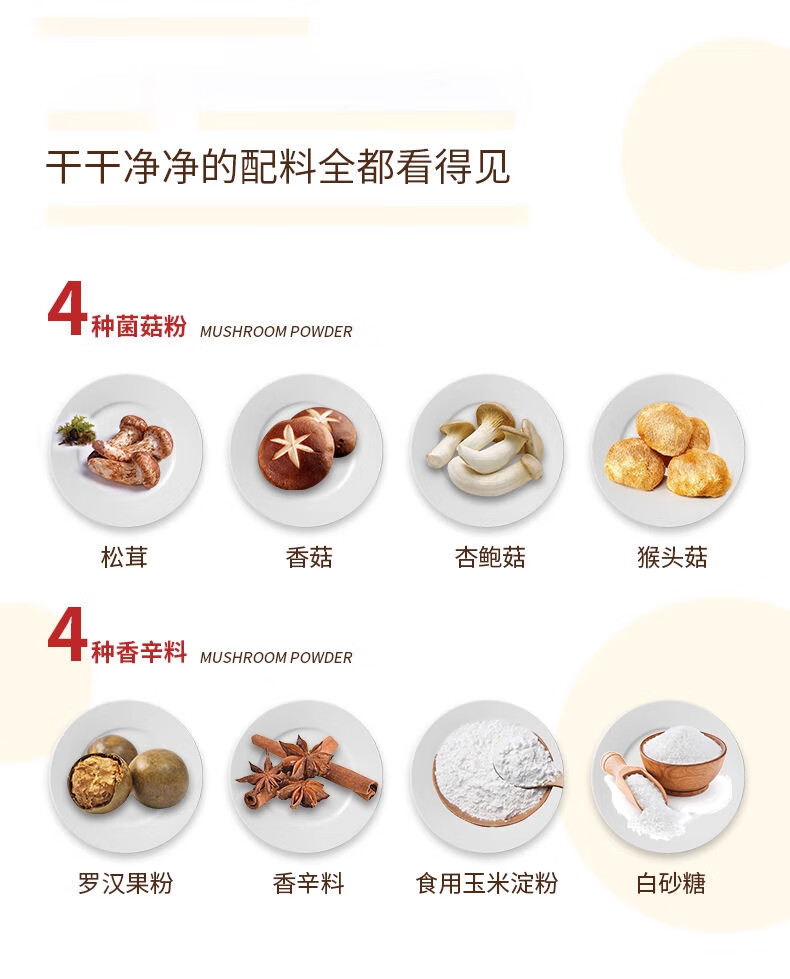 干干净净的配料全都看得见

4种菌菇粉 MUSHROOM POWDER

松茸

香菇

杏鲍菇

猴头菇

4种香辛料 MUSHROOM POWDER

罗汉果粉

香辛料

食用玉米淀粉

白砂糖