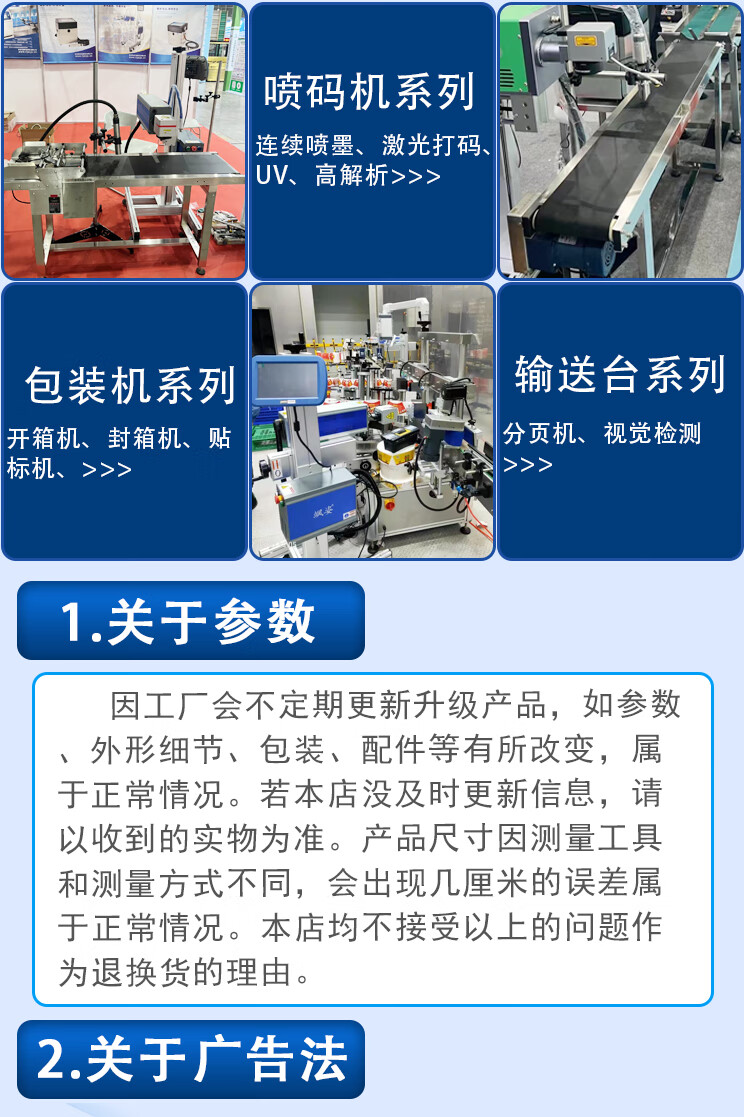 喷码机系列

连续喷墨、激光打码、UV、高解析>>>

包装机系列

开箱机、封箱机、贴标机、>>>

输送台系列

分页机、视觉检测>>>

1.关于参数

因工厂会不定期更新升级产品，如参数、外形细节、包装、配件等有所改变，属于正常情况。若本店没及时更新信息，请以收到的实物为准。产品尺寸因测量工具和测量方式不同，会出现几厘米的误差属于正常情况。本店均不接受以上的问题作为退换货的理由。

2.关于广告法