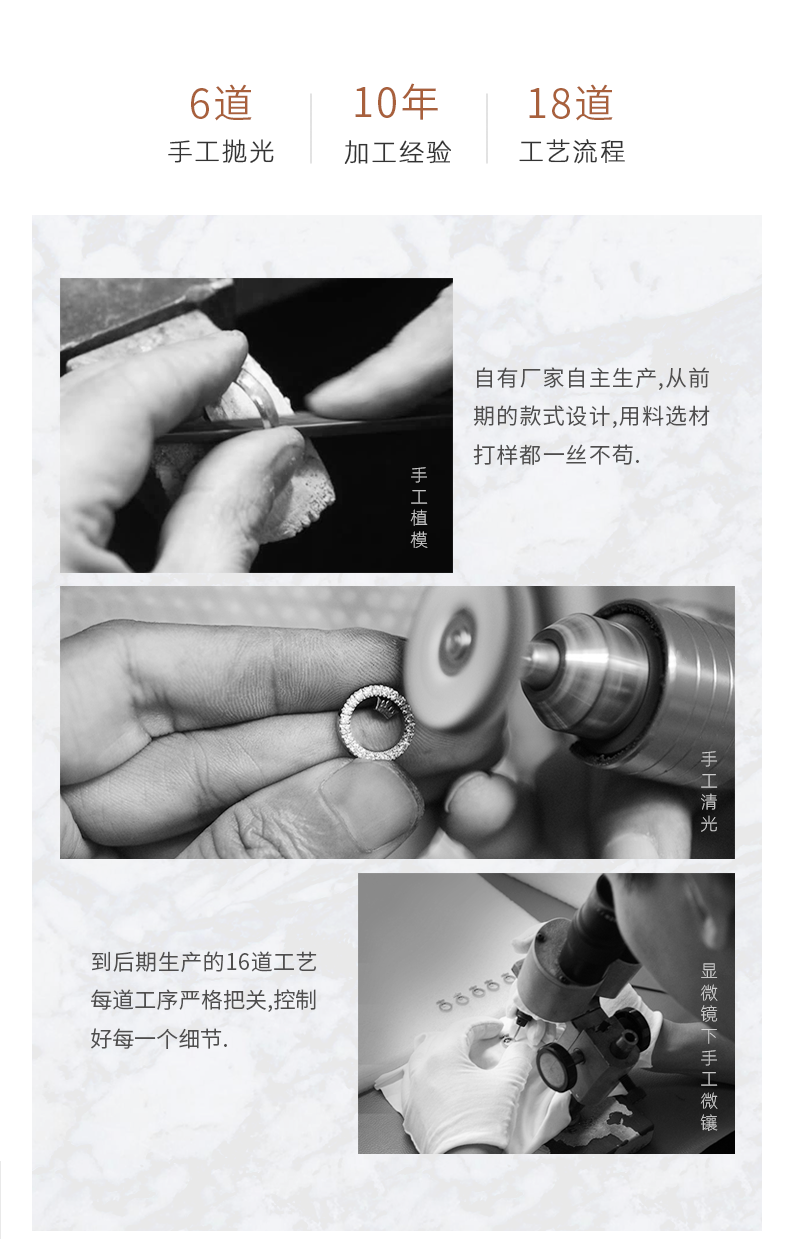 6道
手工抛光

10年
加工经验

18道
工艺流程

自有厂家自主生产,从前期的款式设计,用料选材打样都一丝不苟.

手工植模

手工清光

到后期生产的16道工艺每道工序严格把关,控制好每一个细节.

显微镜下手工微镶