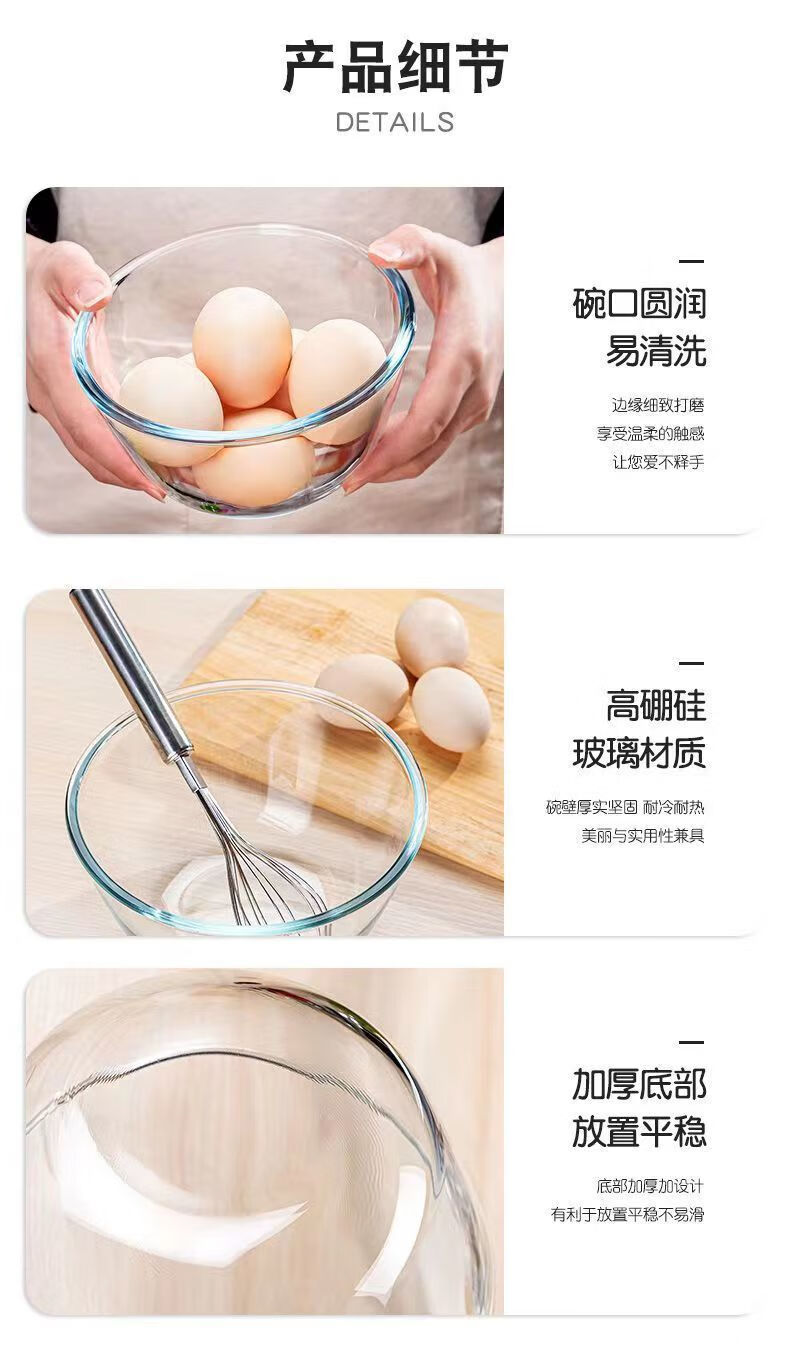 产品细节
DETAILS

碗口圆润
易清洗

边缘细致打磨
享受温柔的触感
让您爱不释手

高硼硅
玻璃材质

碗壁厚实坚固 耐冷耐热
美丽与实用性兼具

加厚底部
放置平稳

底部加厚加设计
有利于放置平稳不易滑