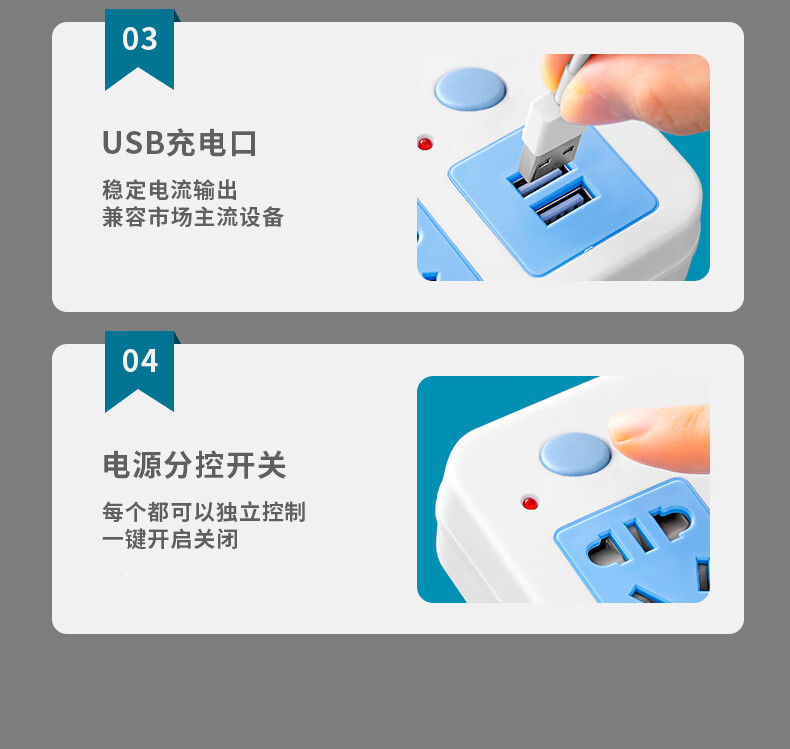 03

USB充电口

稳定电流输出
兼容市场主流设备

04

电源分控开关

每个都可以独立控制
一键开启关闭