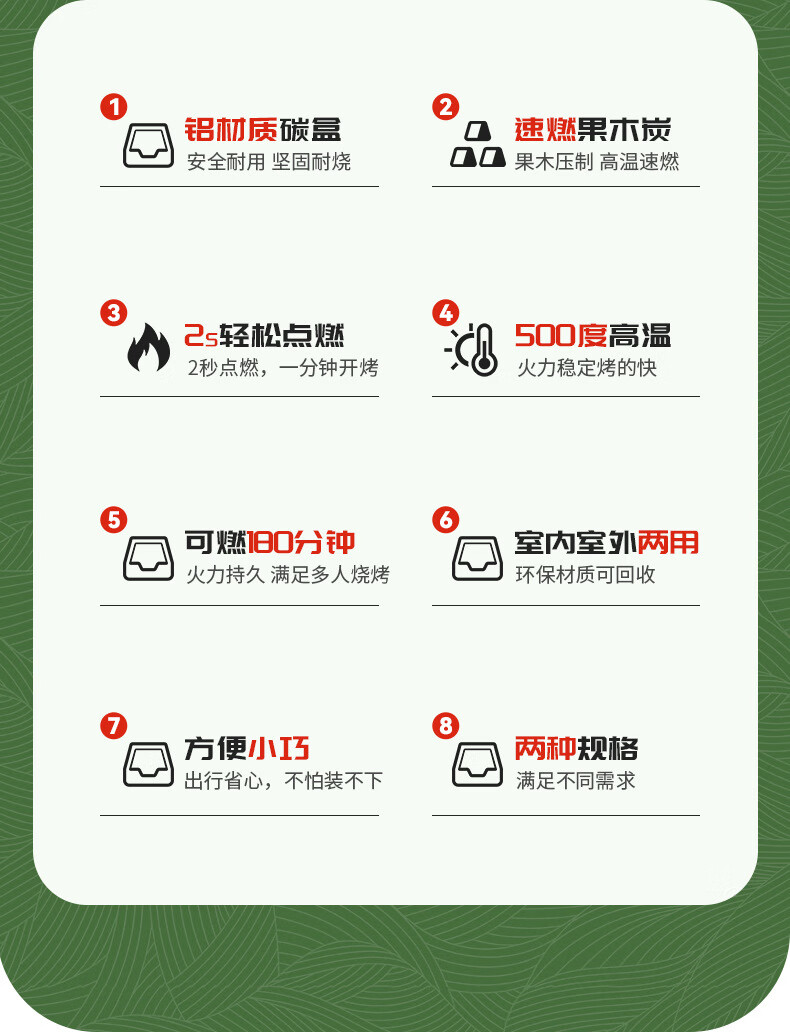 1
铝材质碳盒
安全耐用 坚固耐烧

2
速燃果木炭
果木压制 高温速燃

3
2s轻松点燃
2秒点燃，一分钟开烤

4
500度高温
火力稳定烤的快

5
可燃180分钟
火力持久 满足多人烧烤

6
室内室外两用
环保材质可回收

7
方便小巧
出行省心，不怕装不下

8
两种规格
满足不同需求