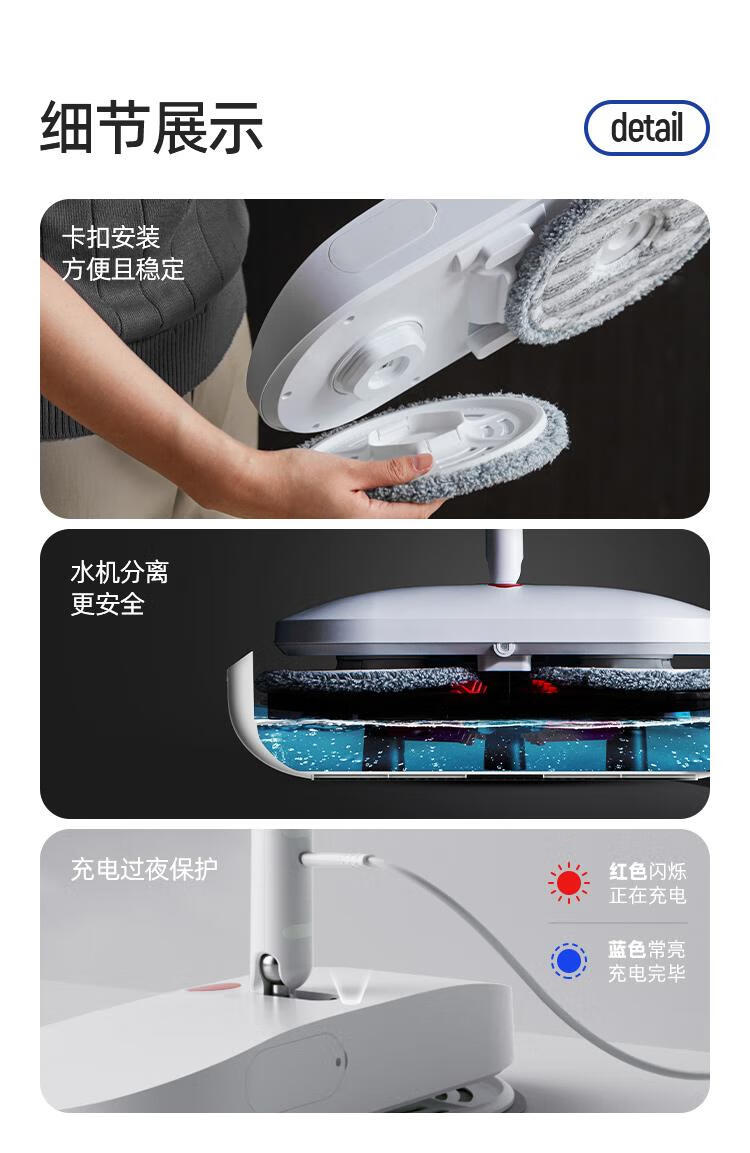 细节展示

detail

卡扣安装
方便且稳定

水机分离
更安全

充电过夜保护

红色闪烁
正在充电

蓝色常亮
充电完毕