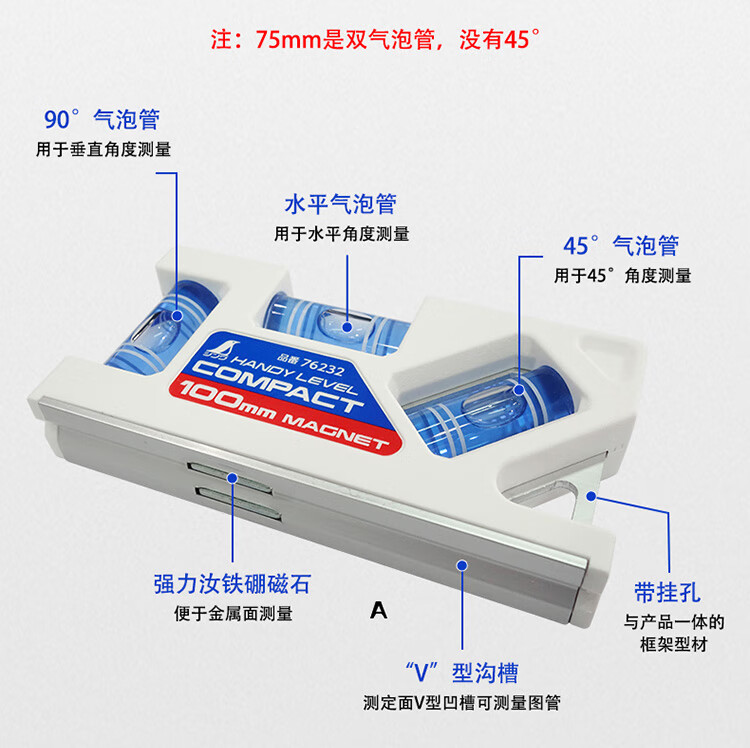 注：75mm是双气泡管，没有45°

90°气泡管
用于垂直角度测量

水平气泡管
用于水平角度测量

45°气泡管
用于45°角度测量

シンワ
品番 76232
HANDY LEVEL
COMPACT
100mm MAGNET

强力汝铁硼磁石
便于金属面测量

A

带挂孔
与产品一体的框架型材

“V”型沟槽
测定面V型凹槽可测量图管