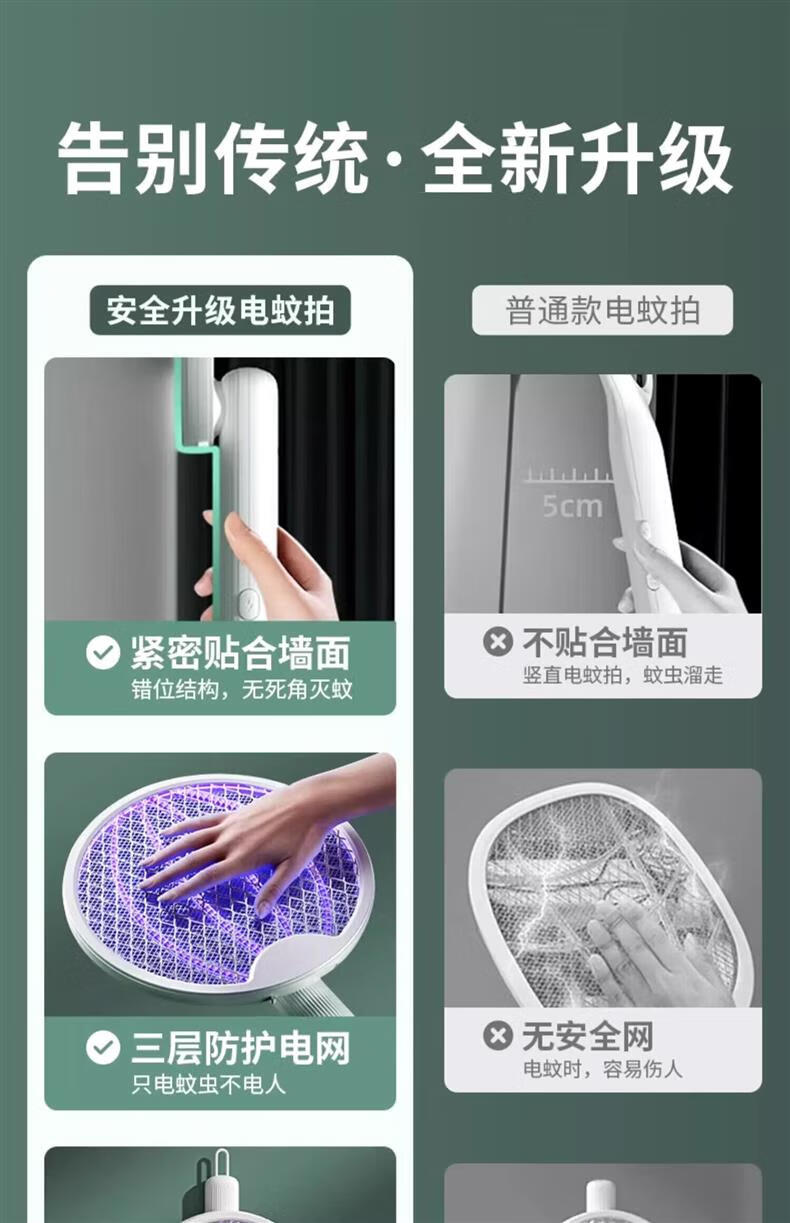 告别传统·全新升级

安全升级电蚊拍

紧密贴合墙面
错位结构，无死角灭蚊

三层防护电网
只电蚊虫不电人

普通款电蚊拍

5cm

不贴合墙面
竖直电蚊拍，蚊虫溜走

无安全网
电蚊时，容易伤人