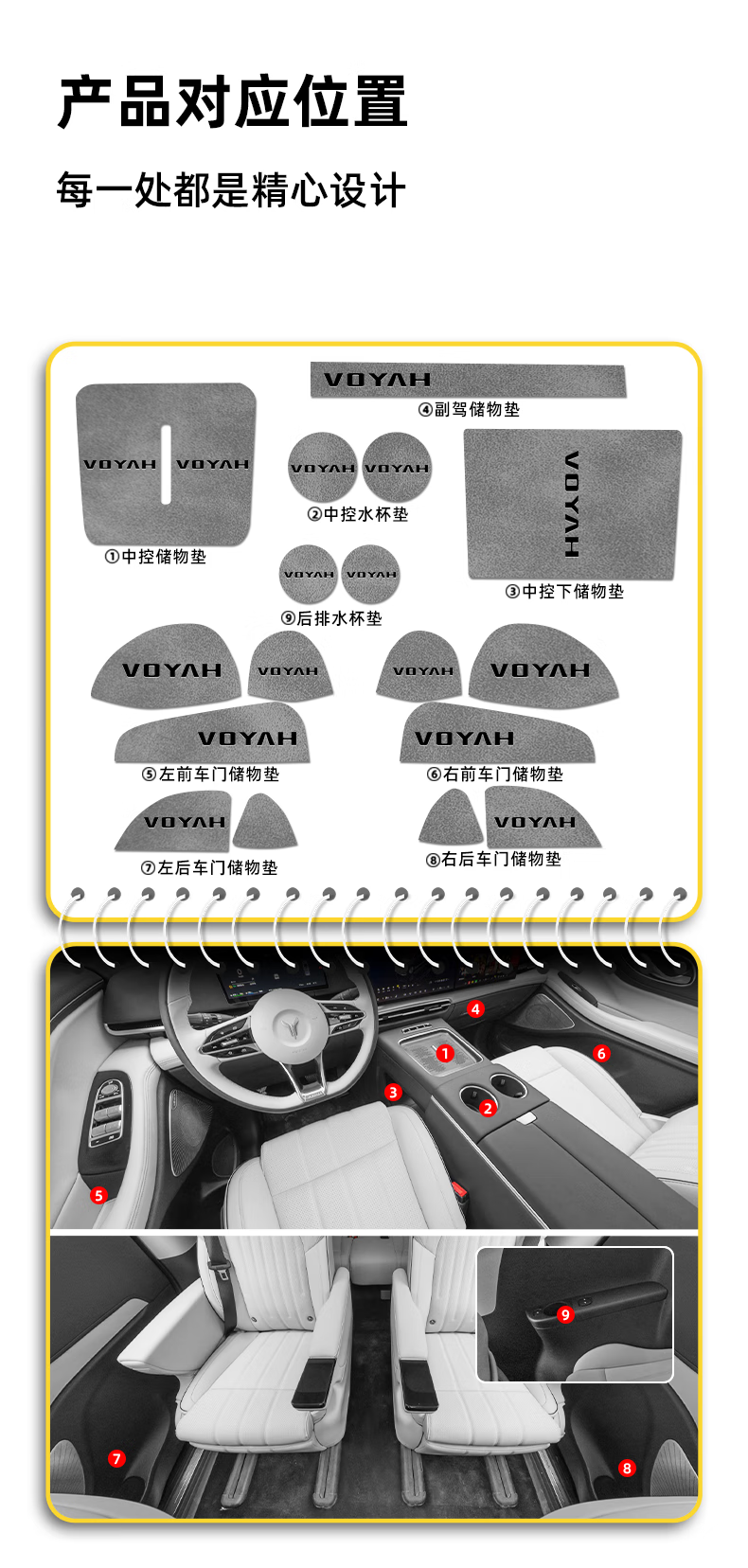 产品对应位置

每一处都是精心设计

VOYAH

④副驾储物垫

VOYAH VOYAH

①中控储物垫

VOYAH VOYAH

②中控水杯垫

VOYAH

③中控下储物垫

VOYAH VOYAH

⑨后排水杯垫

VOYAH VOYAH

VOYAH

⑤左前车门储物垫

VOYAH VOYAH

VOYAH

⑥右前车门储物垫

VOYAH

⑦左后车门储物垫

VOYAH

⑧右后车门储物垫

4

1

6

3

2

5

9

7

8