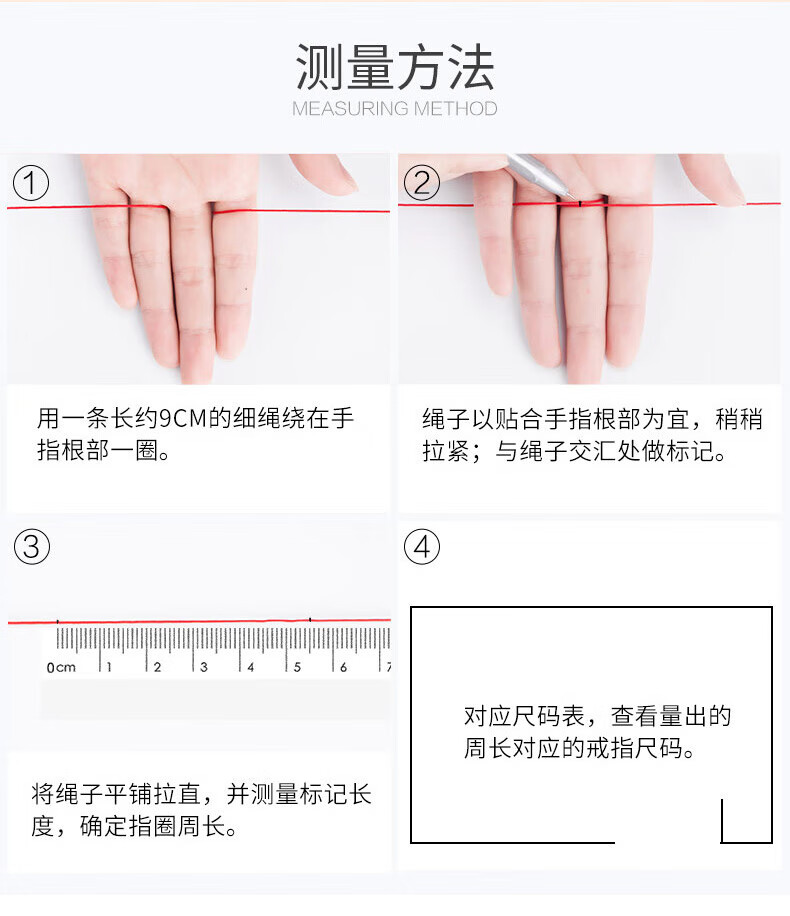 测量方法
MEASURING METHOD

①

用一条长约9CM的细绳绕在手指根部一圈。

②

绳子以贴合手指根部为宜，稍稍拉紧；与绳子交汇处做标记。

③

0cm 1 2 3 4 5 6 7

将绳子平铺拉直，并测量标记长度，确定指圈周长。

④

对应尺码表，查看量出的周长对应的戒指尺码。