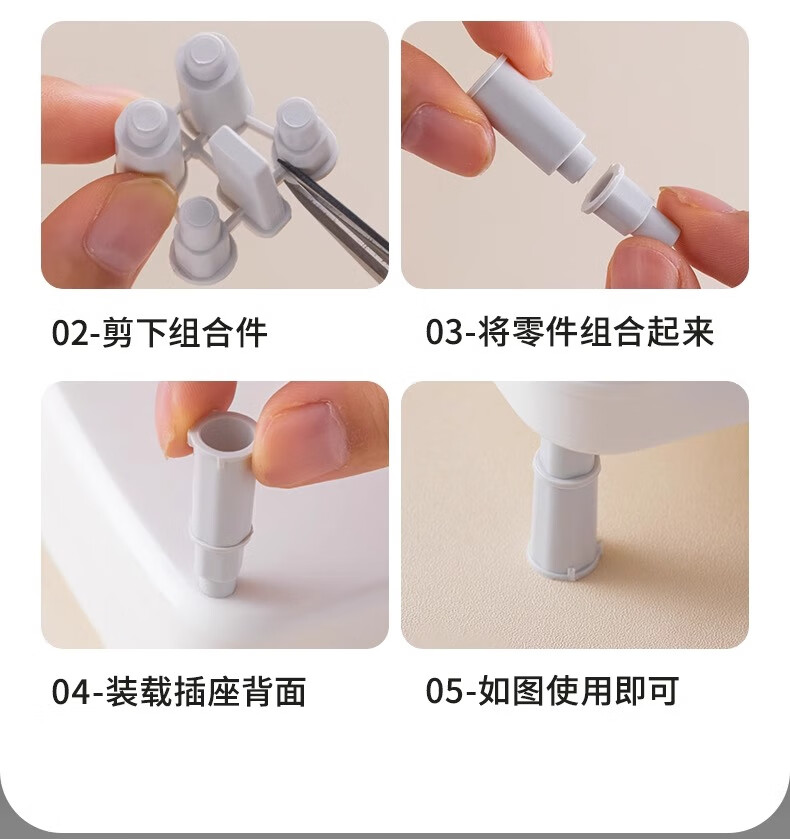 02-剪下组合件

03-将零件组合起来

04-装载插座背面

05-如图使用即可