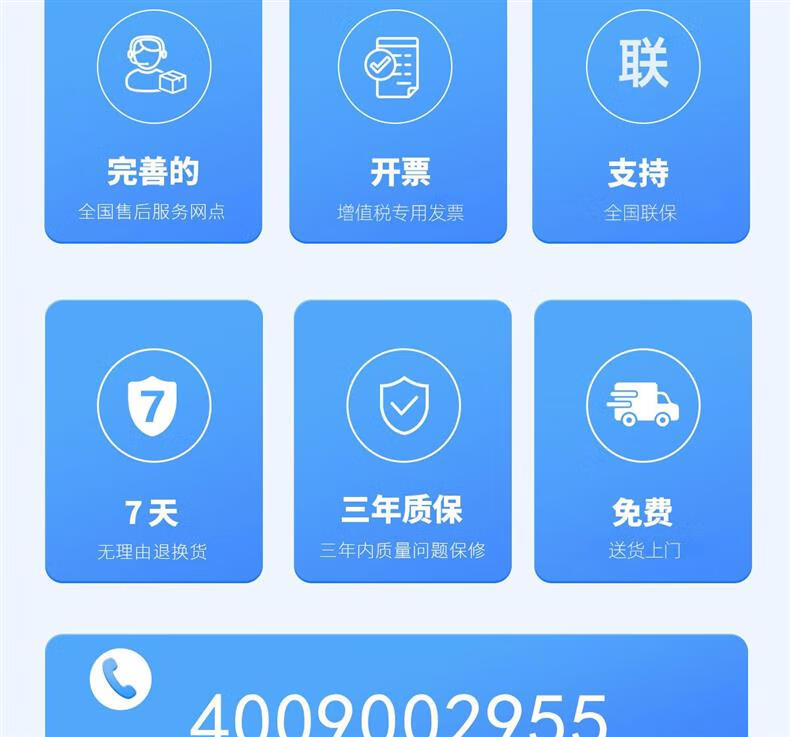 完善的
全国售后服务网点

开票
增值税专用发票

联
支持
全国联保

7
7天
无理由退换货

三年质保
三年内质量问题保修

免费
送货上门

4009002955