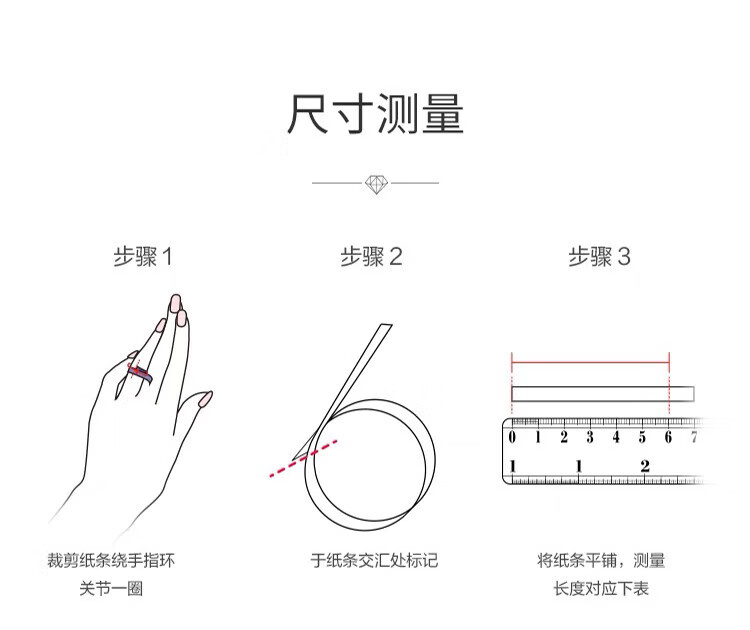 尺寸测量

步骤 1

步骤 2

步骤 3

0 1 2 3 4 5 6 7

1 1 2

裁剪纸条绕手指环关节一圈

于纸条交汇处标记

将纸条平铺，测量长度对应下表