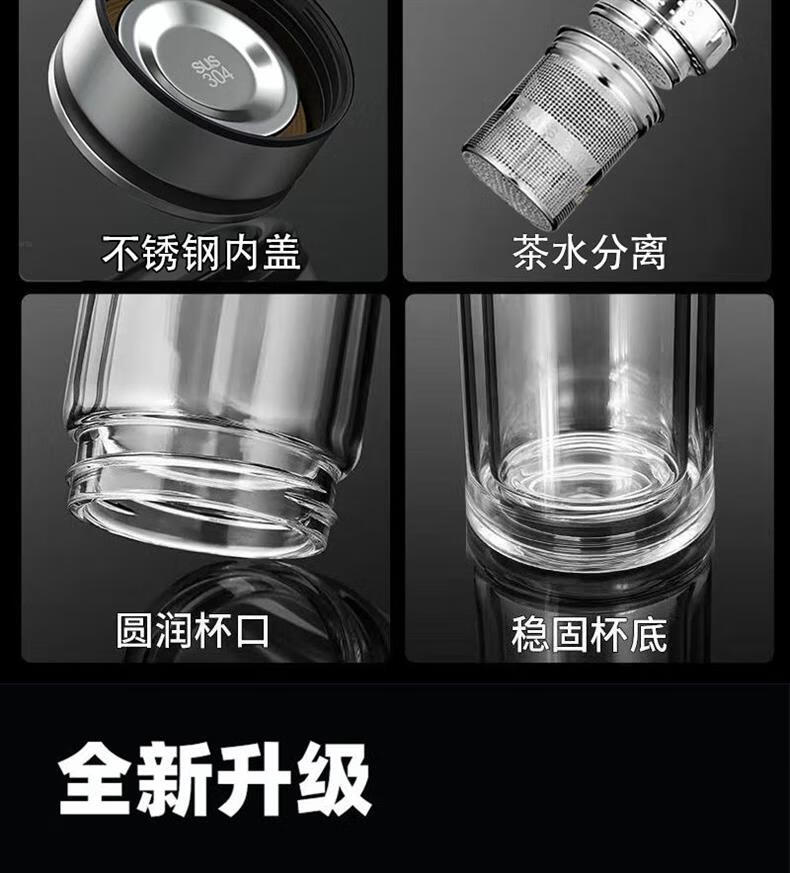 SUS
304

不锈钢内盖

茶水分离

圆润杯口

稳固杯底

全新升级