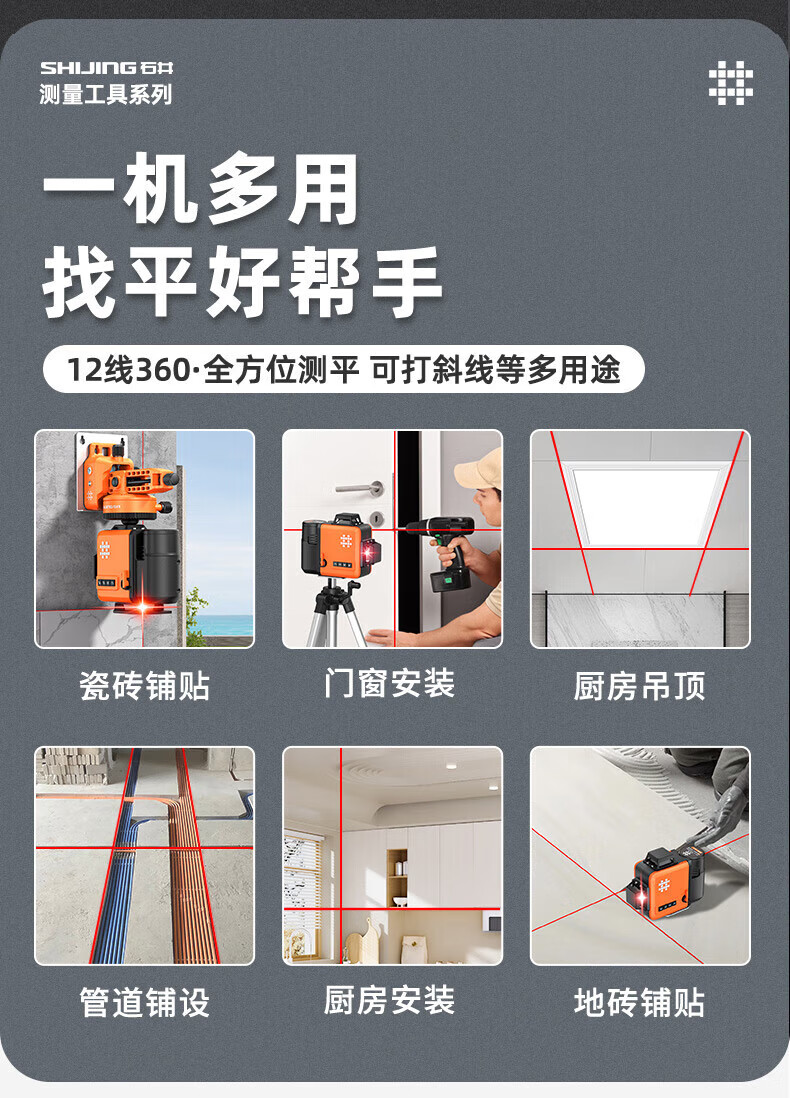 SHIJING 石井
测量工具系列

一机多用
找平好帮手

12线360·全方位测平 可打斜线等多用途

瓷砖铺贴

门窗安装

厨房吊顶

管道铺设

厨房安装

地砖铺贴