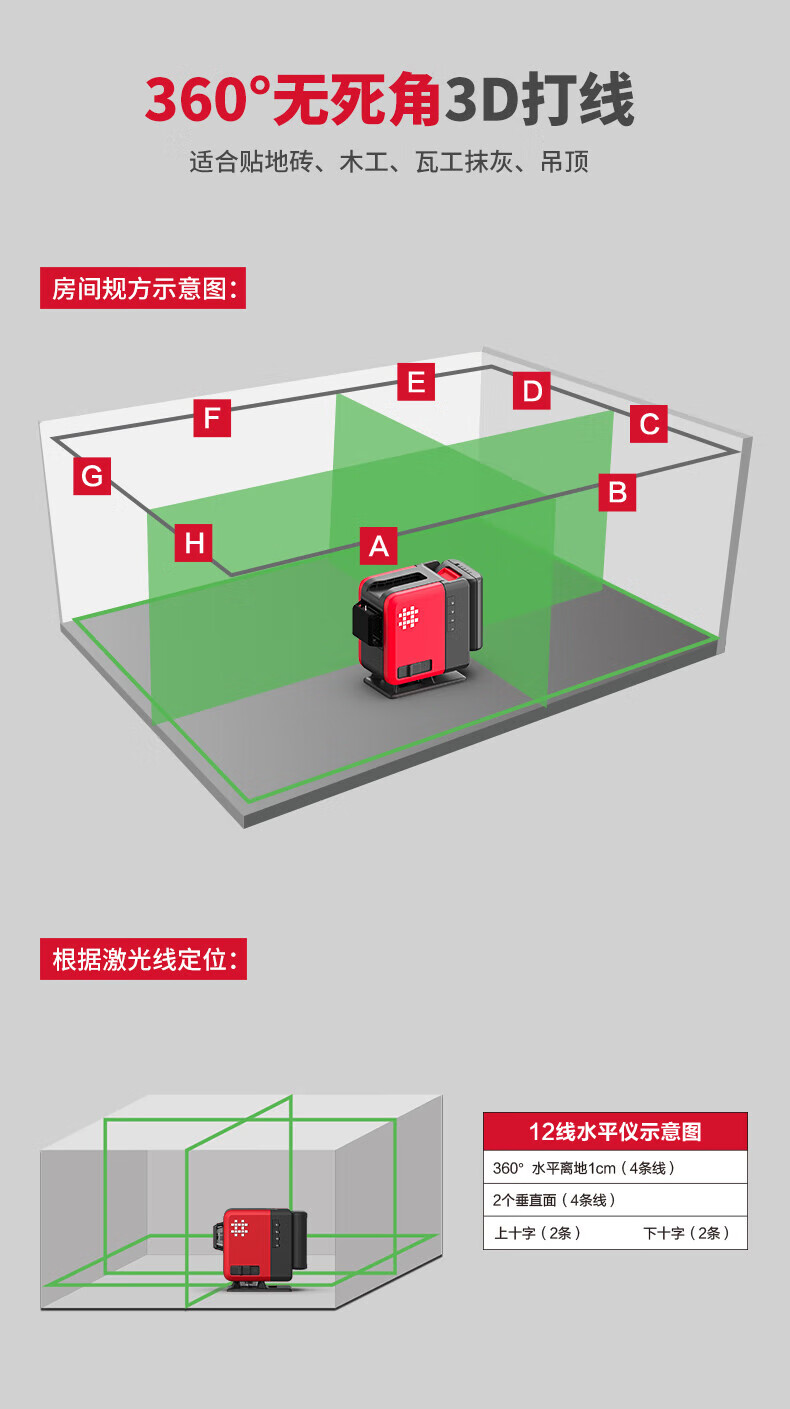 360°无死角3D打线

适合贴地砖、木工、瓦工抹灰、吊顶

房间规方示意图：

E
D
F
C
G
B
H
A

根据激光线定位：

| 12线水平仪示意图 |
|---|
| 360° 水平离地1cm（4条线） |
| 2个垂直面（4条线） |
| 上十字（2条） 下十字（2条） |