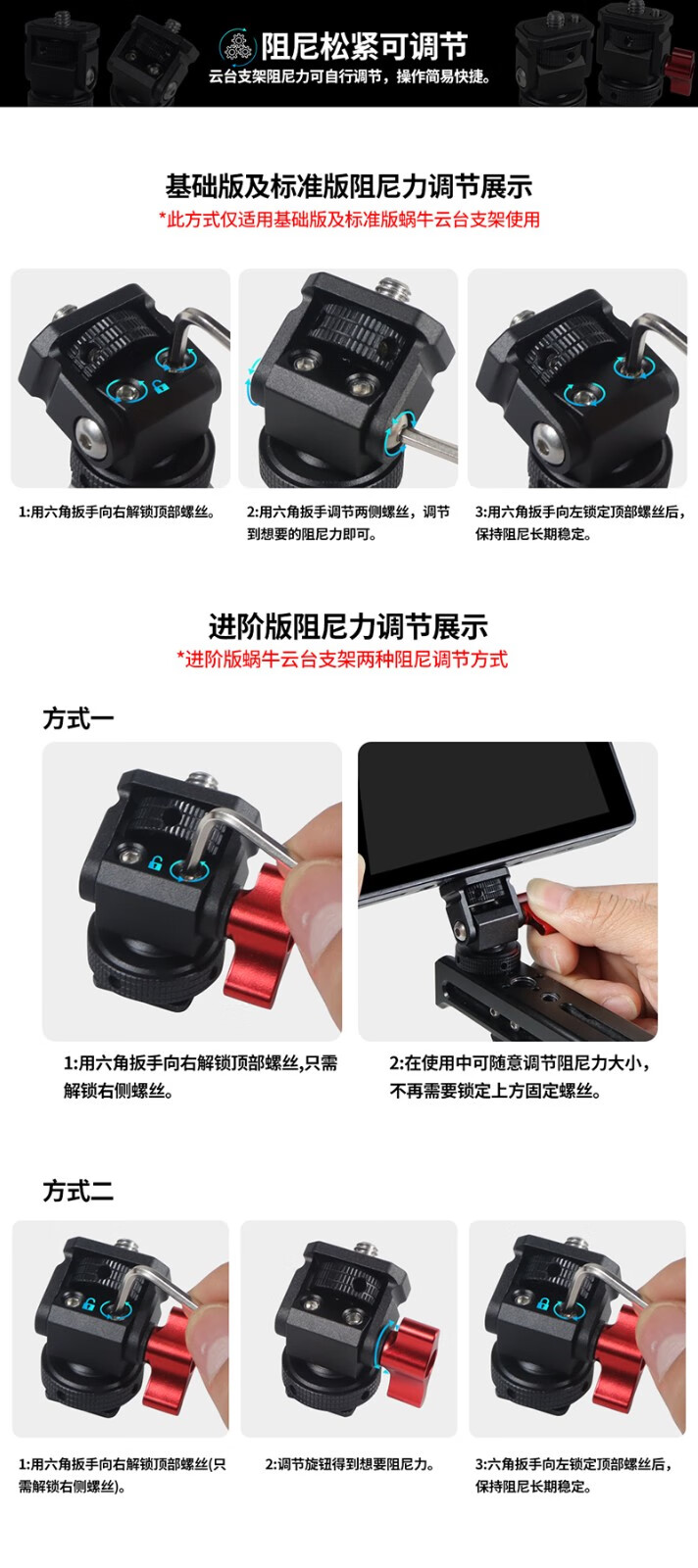 阻尼松紧可调节
云台支架阻尼力可自行调节，操作简易快捷。

基础版及标准版阻尼力调节展示
*此方式仅适用基础版及标准版蜗牛云台支架使用

1:用六角扳手向右解锁顶部螺丝。

2:用六角扳手调节两侧螺丝，调节到想要的阻尼力即可。

3:用六角扳手向左锁定顶部螺丝后，保持阻尼长期稳定。

进阶版阻尼力调节展示
*进阶版蜗牛云台支架两种阻尼调节方式

方式一

1:用六角扳手向右解锁顶部螺丝,只需解锁右侧螺丝。

2:在使用中可随意调节阻尼力大小，不再需要锁定上方固定螺丝。

方式二

1:用六角扳手向右解锁顶部螺丝(只需解锁右侧螺丝)。

2:调节旋钮得到想要阻尼力。

3:六角扳手向左锁定顶部螺丝后，保持阻尼长期稳定。