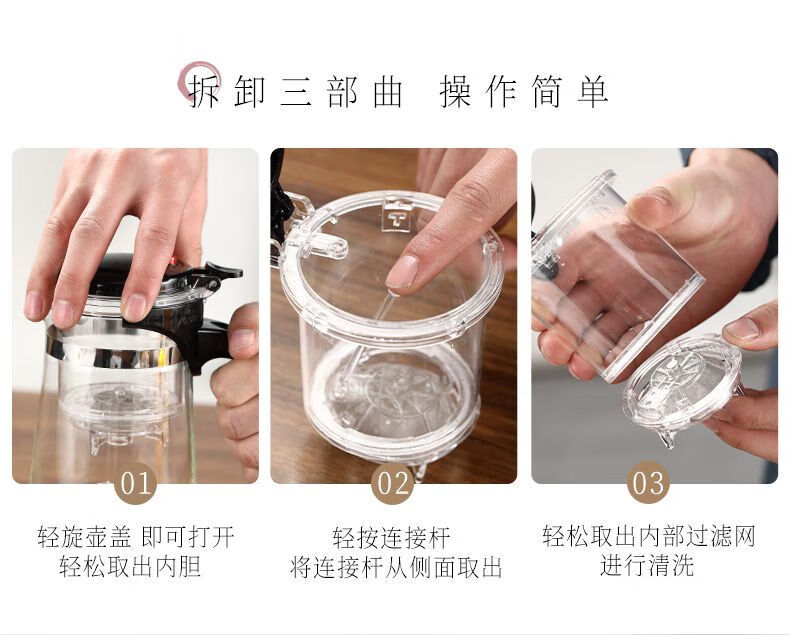 拆卸三部曲 操作简单

01

轻旋壶盖 即可打开
轻松取出内胆

02

轻按连接杆
将连接杆从侧面取出

03

轻松取出内部过滤网
进行清洗