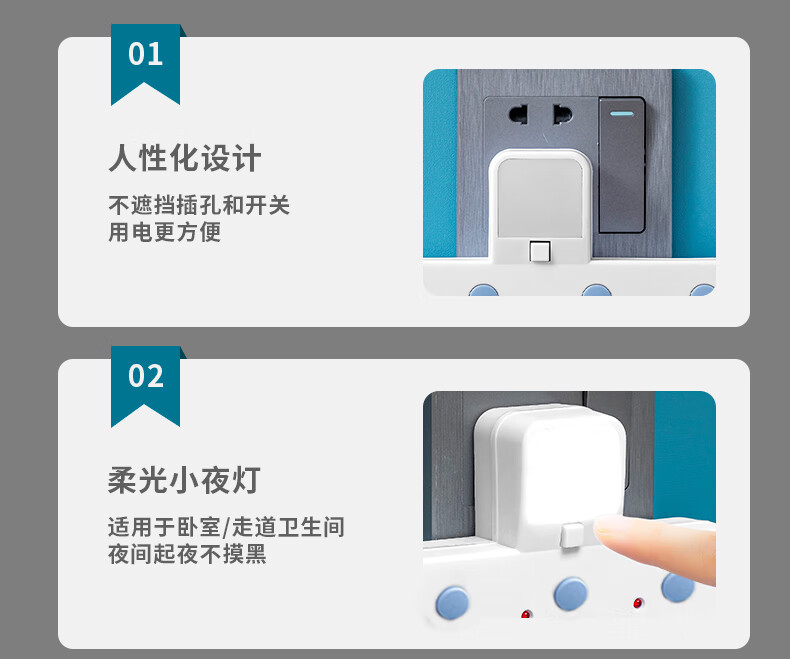 01

人性化设计

不遮挡插孔和开关
用电更方便

02

柔光小夜灯

适用于卧室/走道卫生间
夜间起夜不摸黑