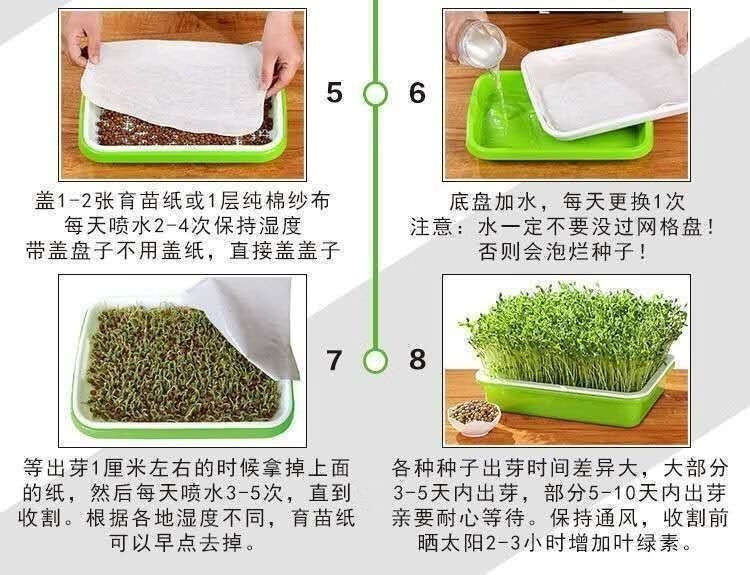 5

盖1-2张育苗纸或1层纯棉纱布
每天喷水2-4次保持湿度
带盖盘子不用盖纸，直接盖盖子

6

底盘加水，每天更换1次
注意：水一定不要没过网格盘！
否则会泡烂种子！

7

等出芽1厘米左右的时候拿掉上面的纸，然后每天喷水3-5次，直到收割。根据各地湿度不同，育苗纸可以早点去掉。

8

各种种子出芽时间差异大，大部分3-5天内出芽，部分5-10天内出芽亲要耐心等待。保持通风，收割前晒太阳2-3小时增加叶绿素。